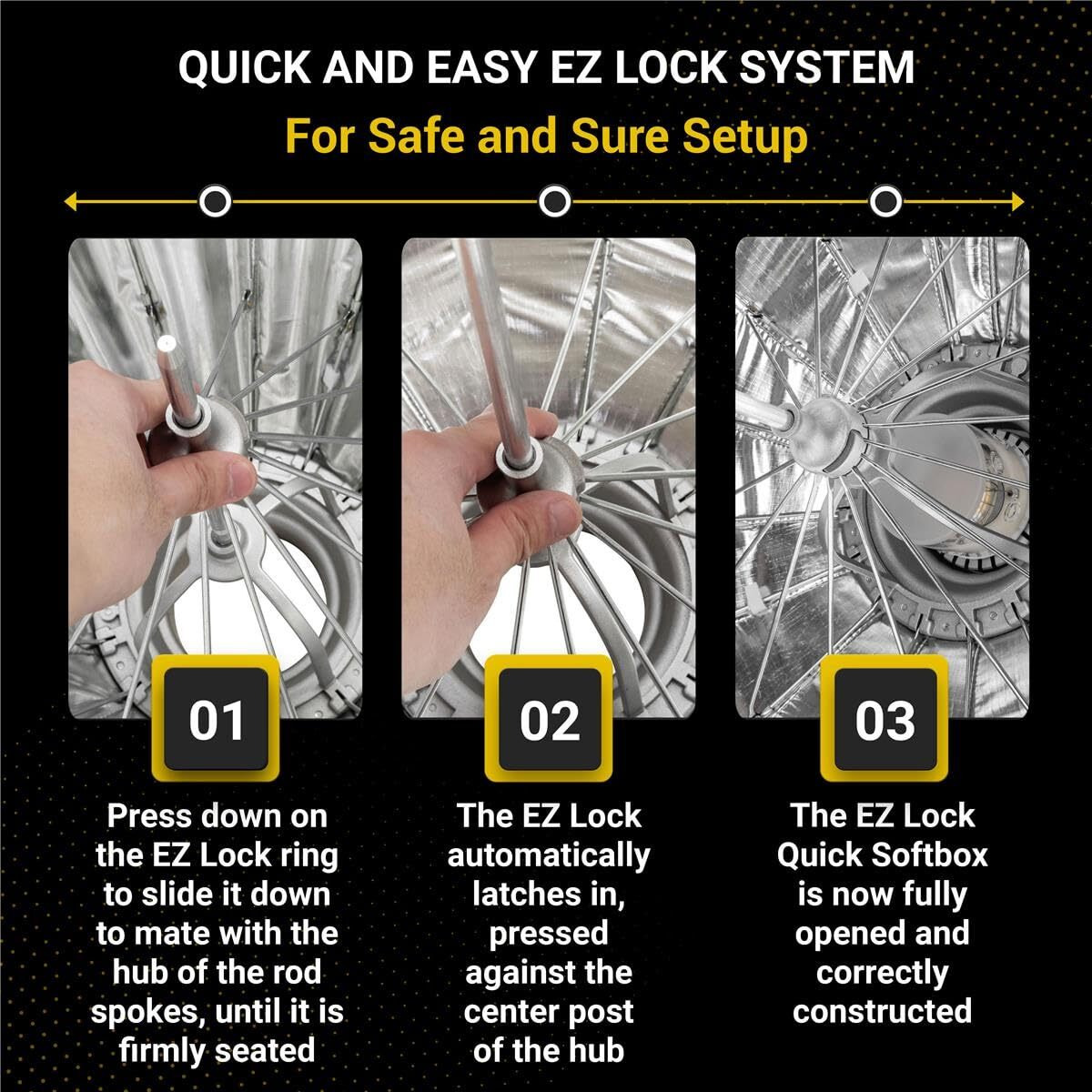 QUICK AND EASY EZ LOCK SYSTEM

For Safe and Sure Setup

01

Press down on the EZ Lock ring to slide it down to mate with the hub of the rod spokes, until it is firmly seated

02

The EZ Lock automatically latches in, pressed against the center post of the hub

03

The EZ Lock Quick Softbox is now fully opened and correctly constructed