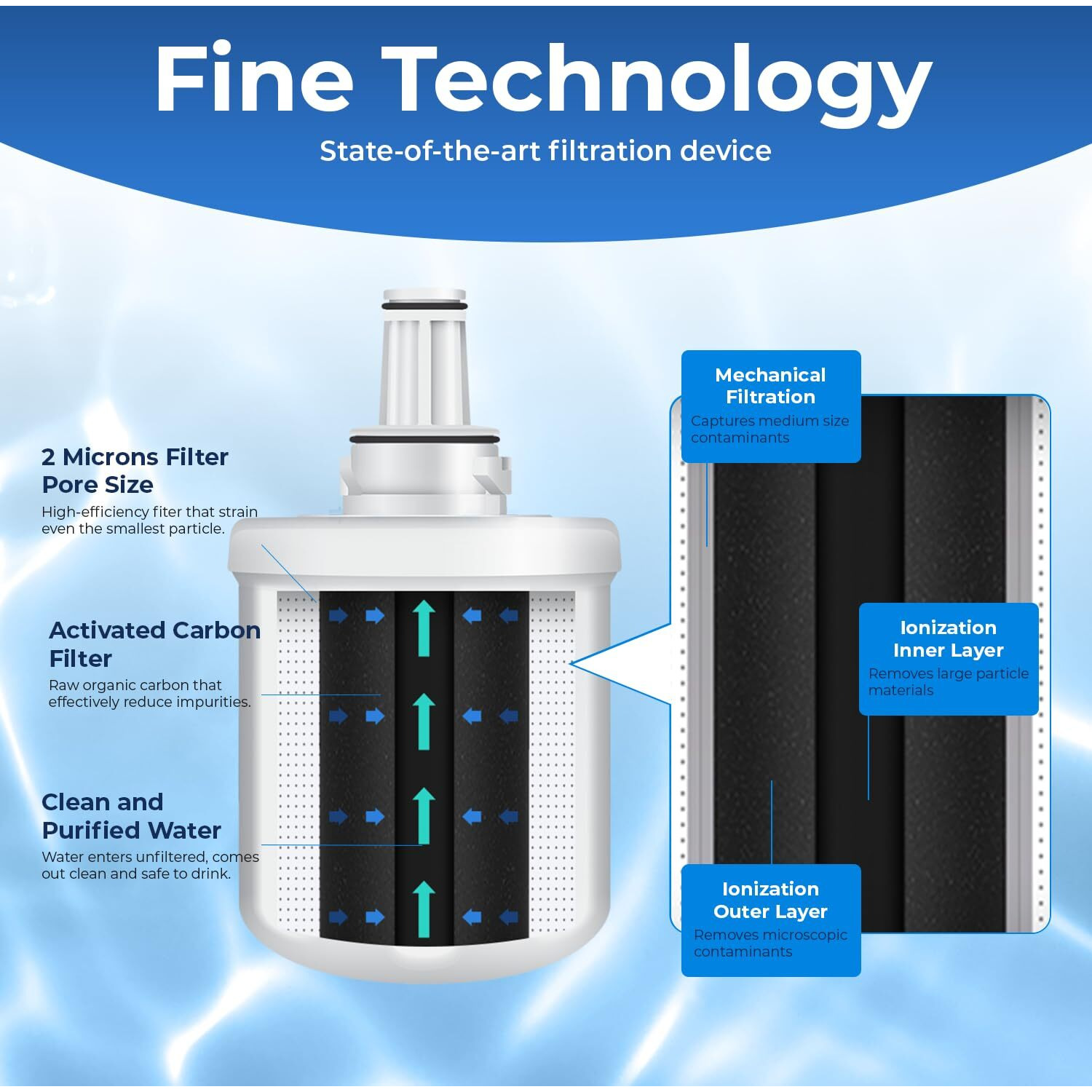 Fine Technology

State-of-the-art filtration device

2 Microns Filter Pore Size

High-efficiency fiter that strain even the smallest particle.

Activated Carbon Filter

Raw organic carbon that effectively reduce impurities.

Clean and Purified Water

Water enters unfiltered, comes out clean and safe to drink.

Mechanical Filtration

Captures medium size contaminants

Ionization Inner Layer

Removes large particle materials

Ionization Outer Layer

Removes microscopic contaminants