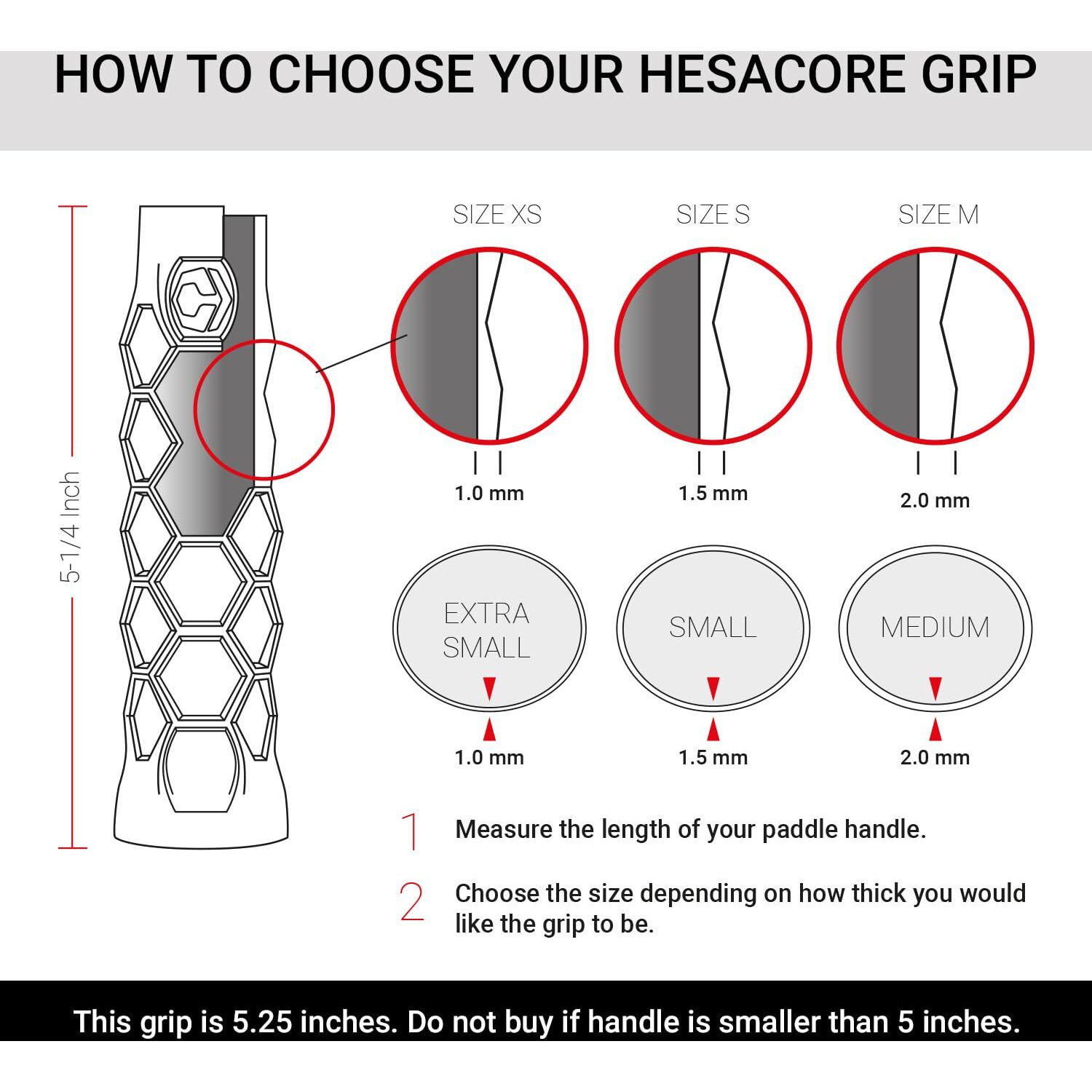 HOW TO CHOOSE YOUR HESACORE GRIP

5-1/4 Inch

SIZE XS

SIZE S

SIZE M

1.0 mm

1.5 mm

2.0 mm

EXTRA SMALL

SMALL

MEDIUM

1.0 mm

1.5 mm

2.0 mm

1 Measure the length of your paddle handle.

2 Choose the size depending on how thick you would like the grip to be.

This grip is 5.25 inches. Do not buy if handle is smaller than 5 inches.