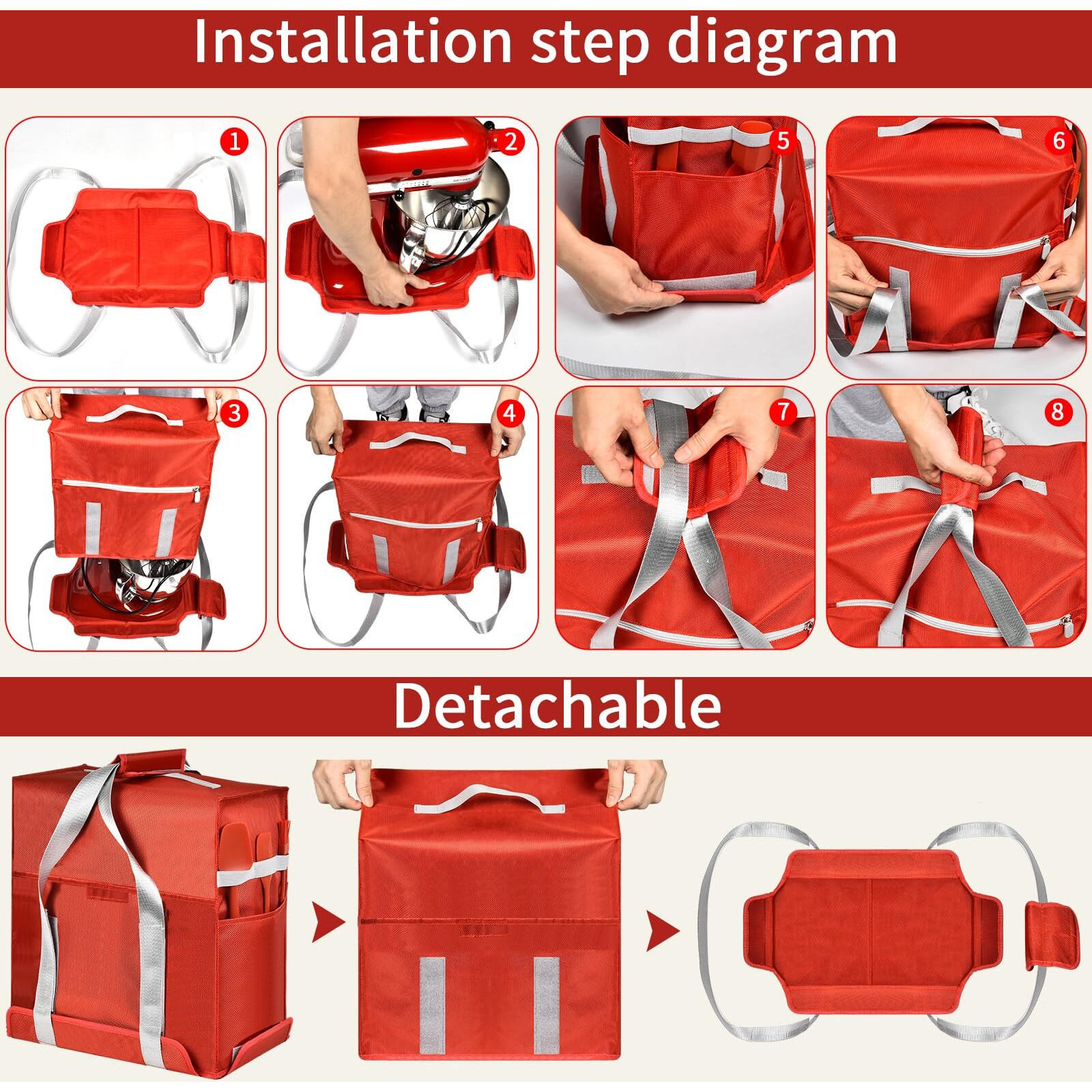 Installation step diagram

1

2

5

6

3

4

7

8

Detachable