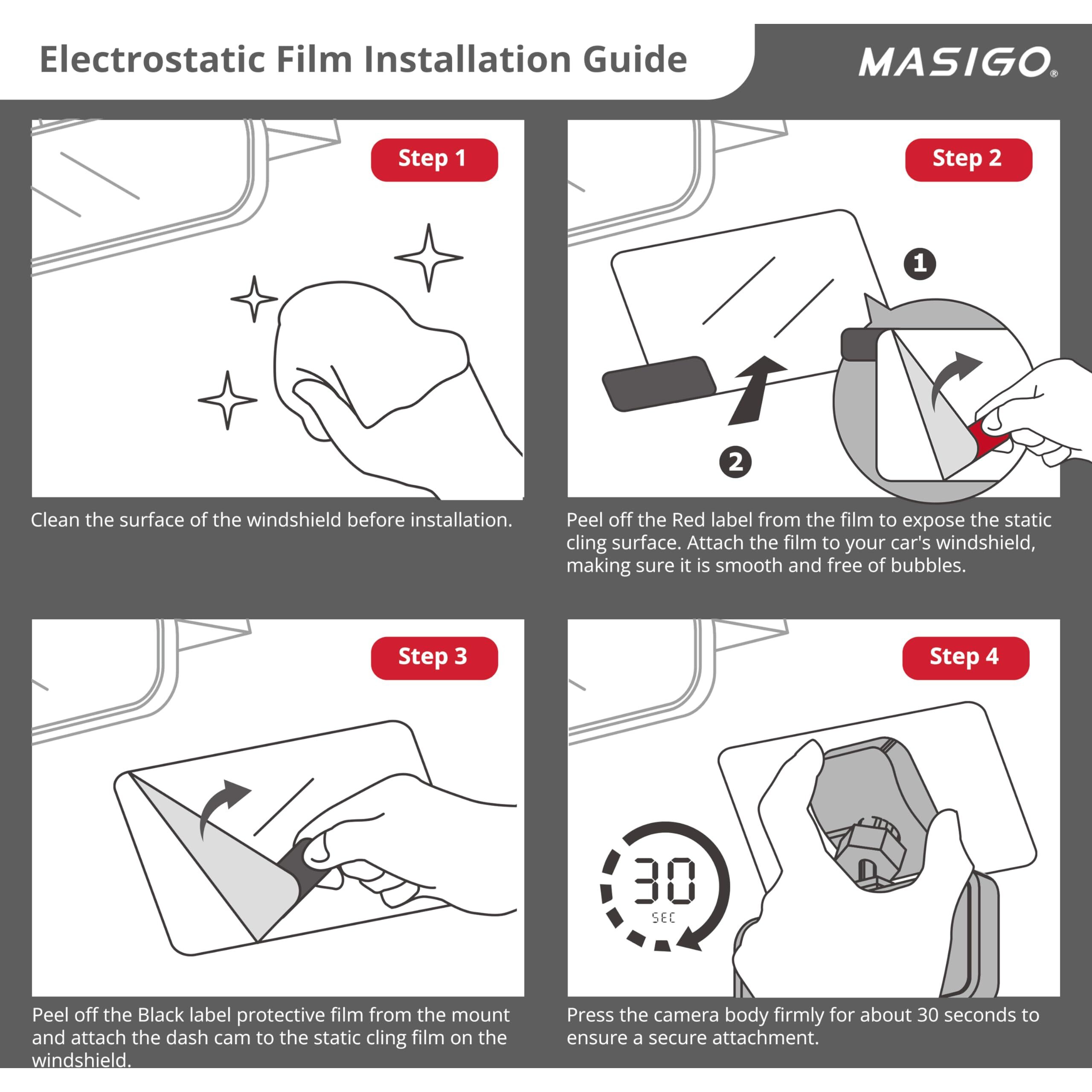 Electrostatic Film Installation Guide

MASIGO®

Step 1

Clean the surface of the windshield before installation.

Step 2

1

2

Peel off the Red label from the film to expose the static cling surface. Attach the film to your car's windshield, making sure it is smooth and free of bubbles.

Step 3

Peel off the Black label protective film from the mount and attach the dash cam to the static cling film on the windshield.

Step 4

30
SEC

Press the camera body firmly for about 30 seconds to ensure a secure attachment.