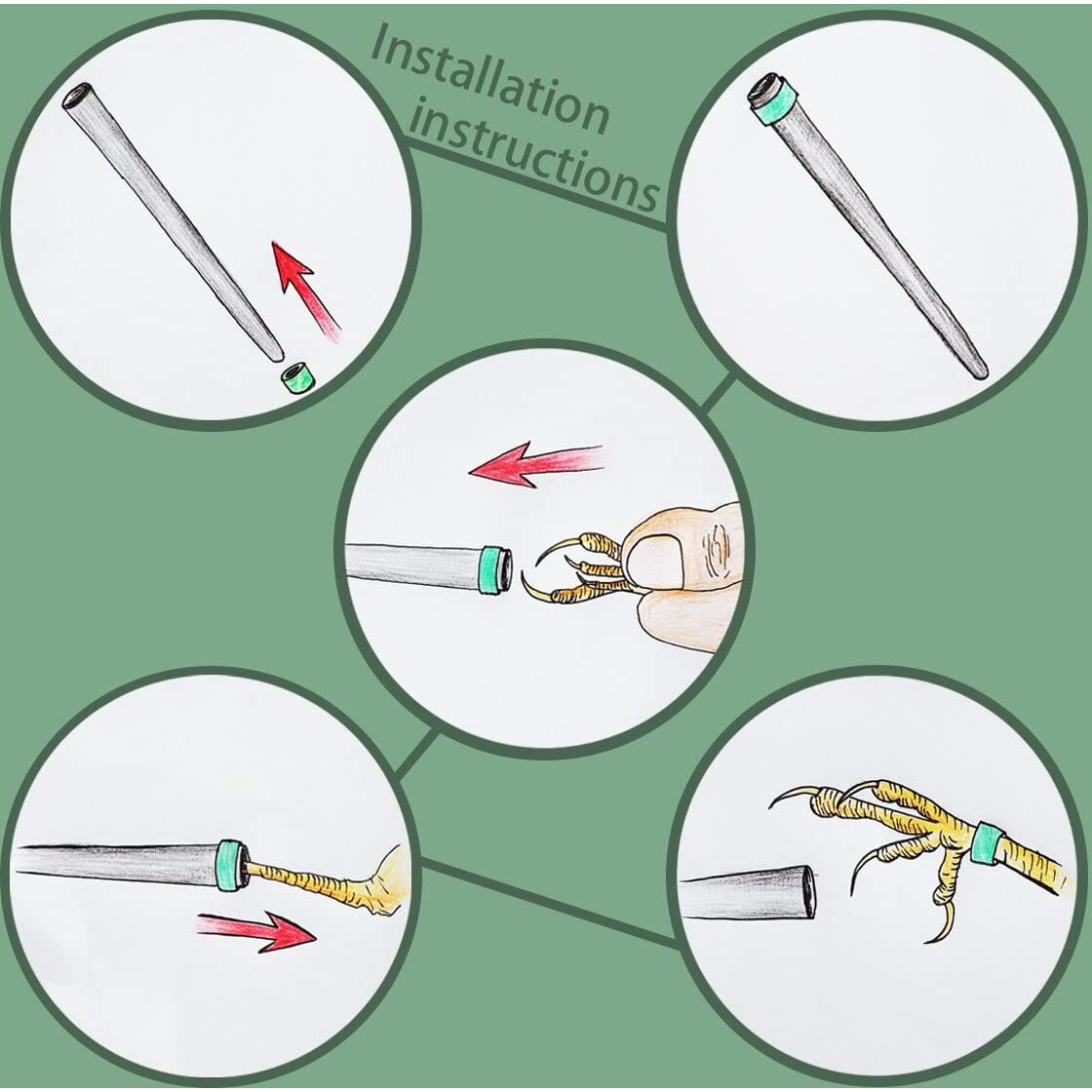 Installation instructions