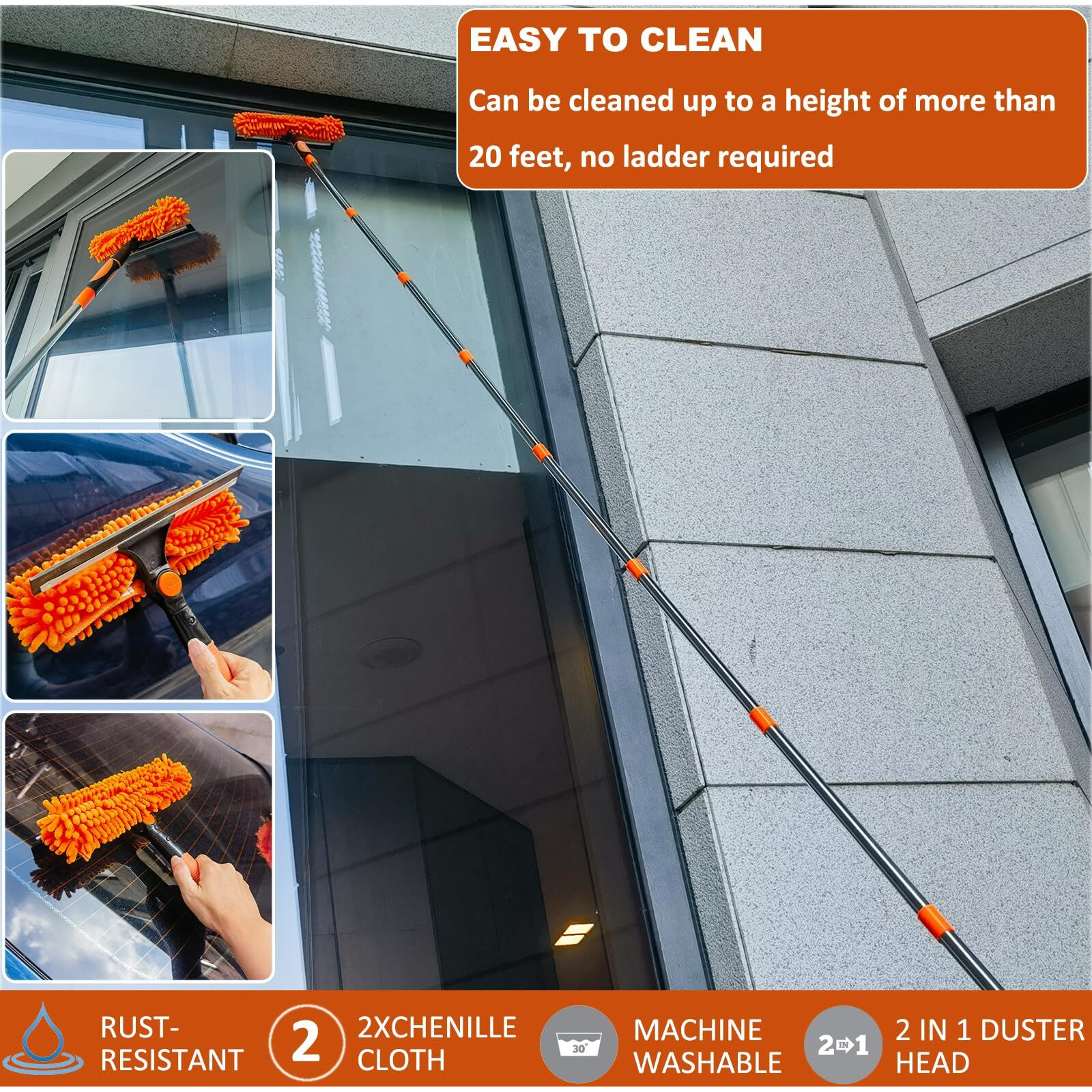 EASY TO CLEAN

Can be cleaned up to a height of more than 20 feet, no ladder required

RUST-RESISTANT

2

2XCHENILLE CLOTH

30°

MACHINE WASHABLE

2 IN 1

2 IN 1 DUSTER HEAD