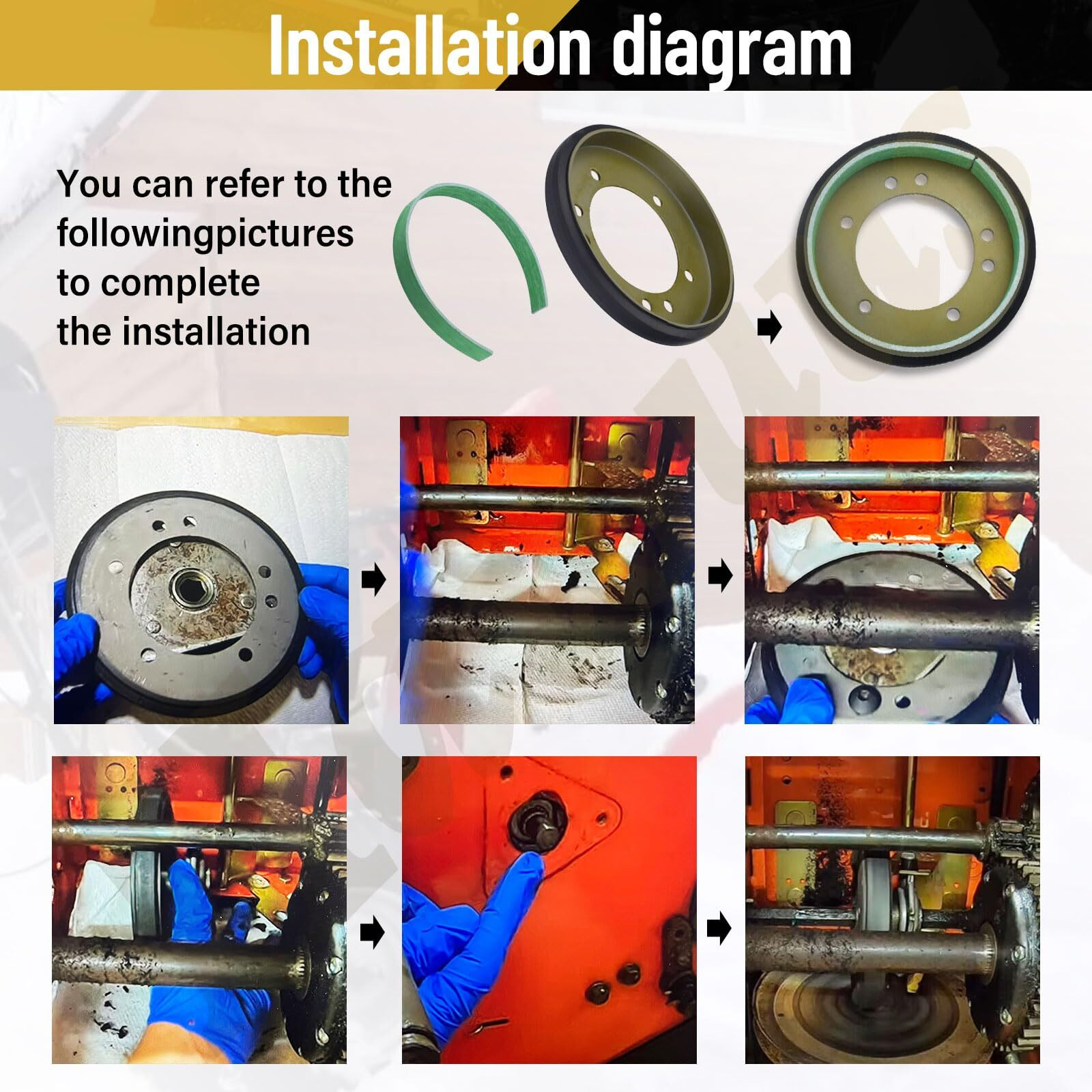 Installation diagram

You can refer to the followingpictures to complete the installation