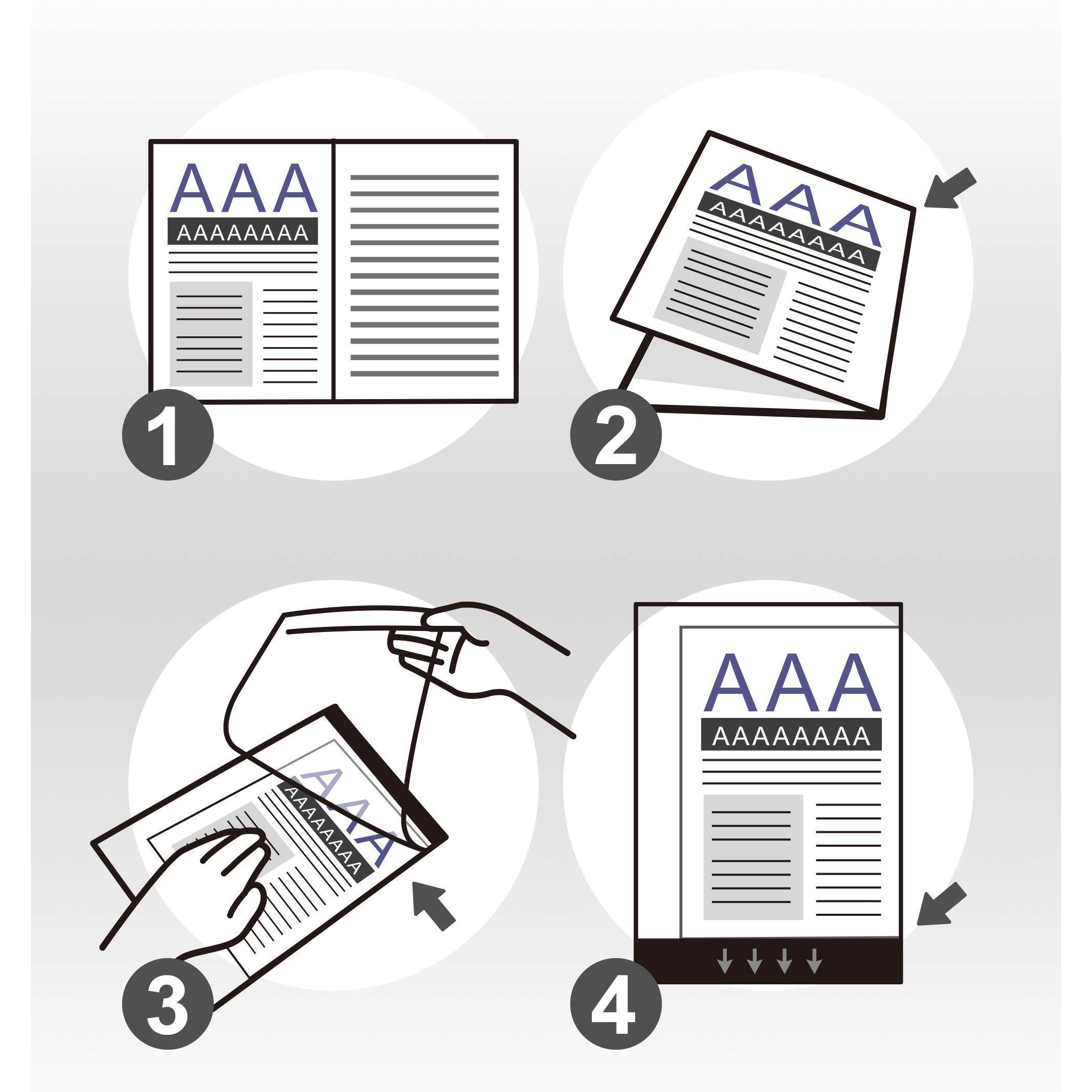 AAA
AAAAAAAA

1

AAA
AAAAAAAA

2

AAA
AAAAAAAA

3

AAA
AAAAAAAA

4