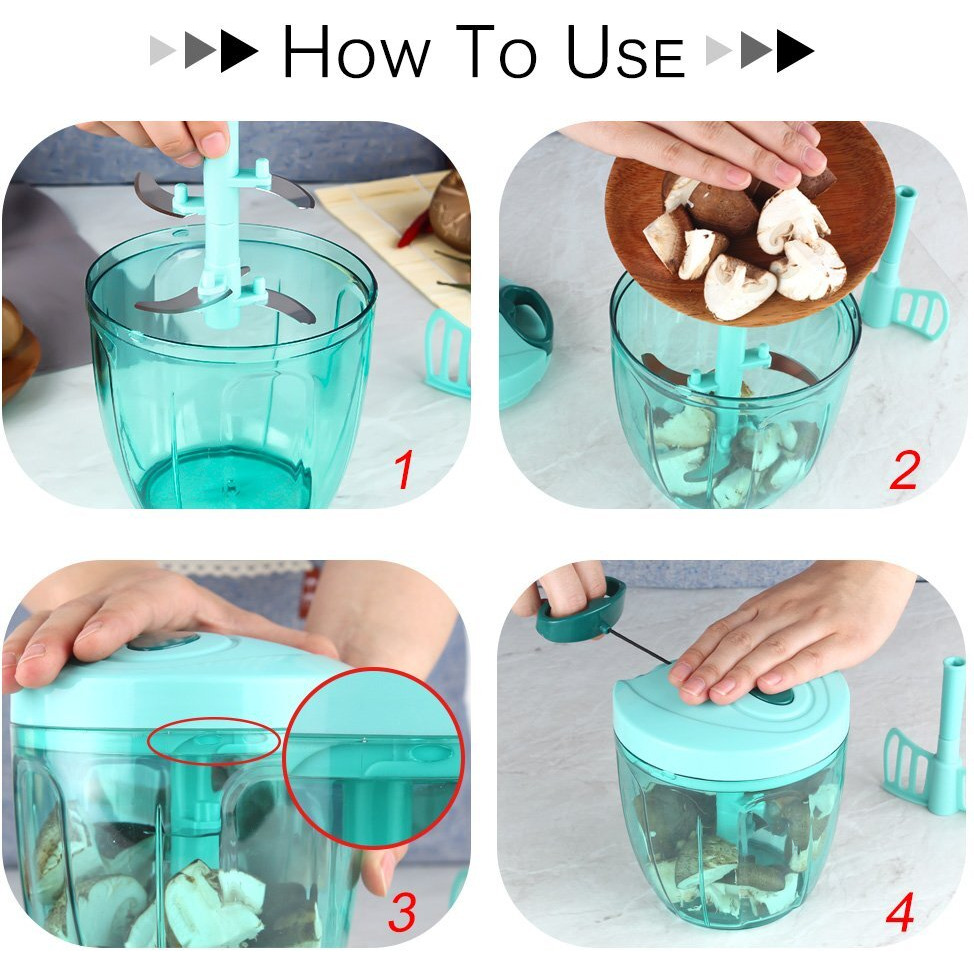 HOW TO USE

1

2

3

4