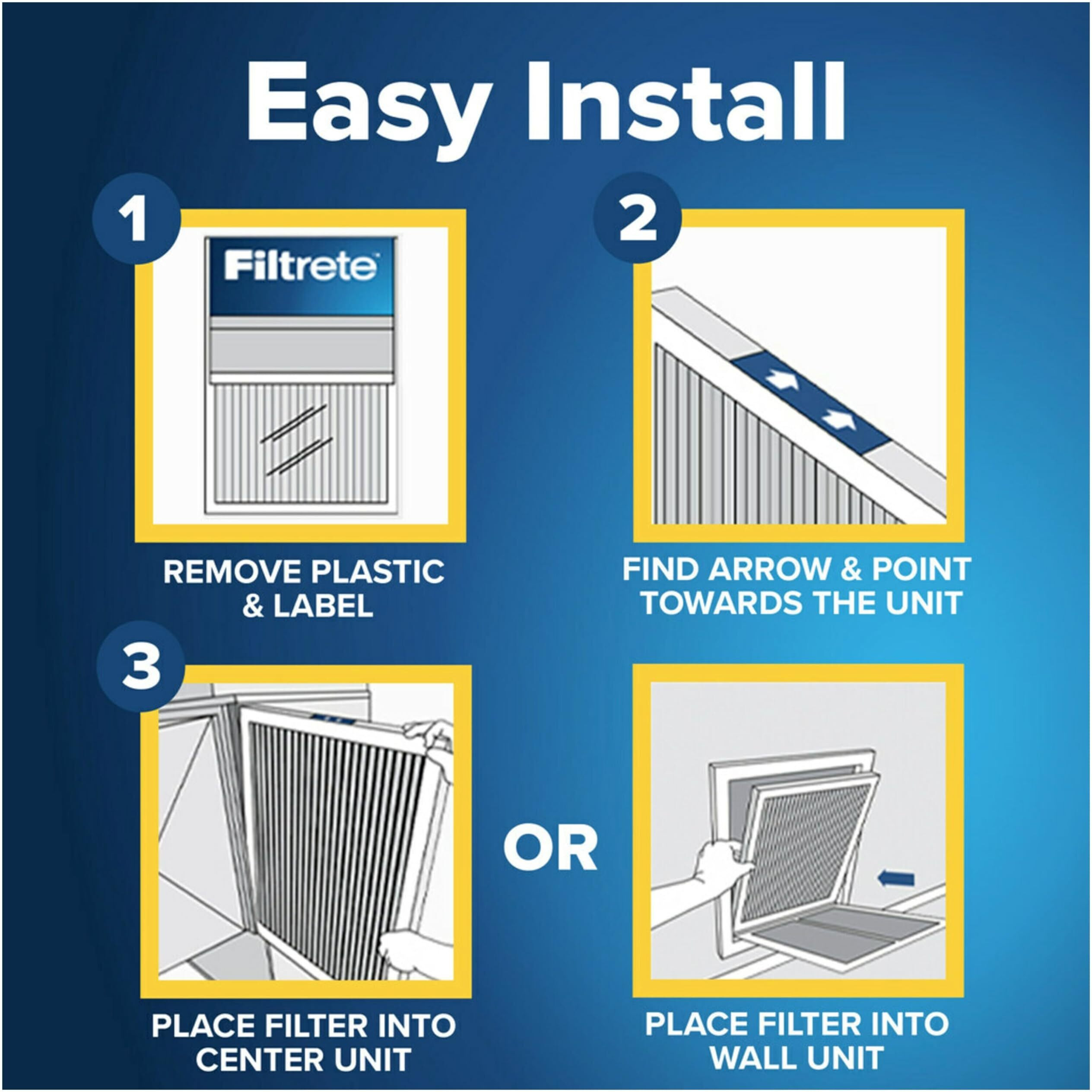 Easy Install

1

Filtrete

REMOVE PLASTIC & LABEL

2

FIND ARROW & POINT TOWARDS THE UNIT

3

PLACE FILTER INTO CENTER UNIT

OR

PLACE FILTER INTO WALL UNIT