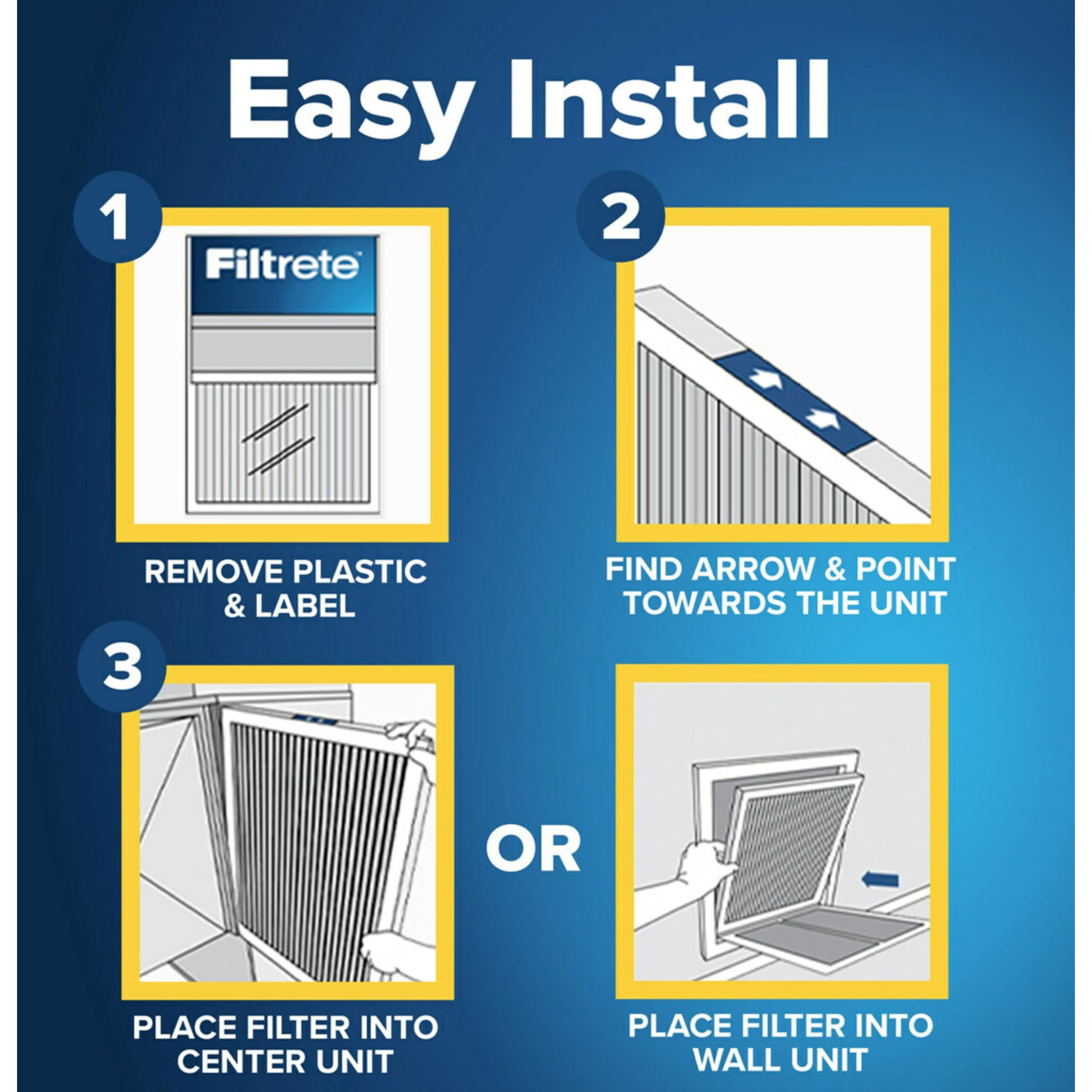 Easy Install

1

Filtrete

REMOVE PLASTIC & LABEL

2

FIND ARROW & POINT TOWARDS THE UNIT

3

PLACE FILTER INTO CENTER UNIT

OR

PLACE FILTER INTO WALL UNIT