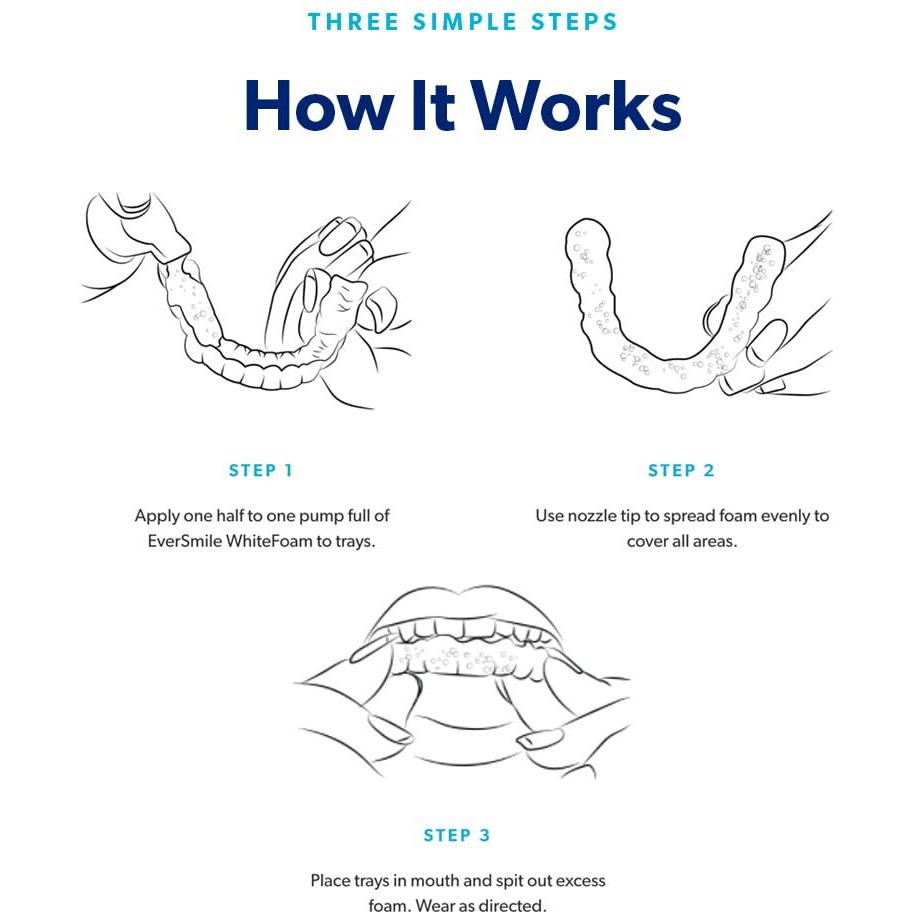 THREE SIMPLE STEPS

How It Works

STEP 1

Apply one half to one pump full of EverSmile WhiteFoam to trays.

STEP 2

Use nozzle tip to spread foam evenly to cover all areas.

STEP 3

Place trays in mouth and spit out excess foam. Wear as directed.