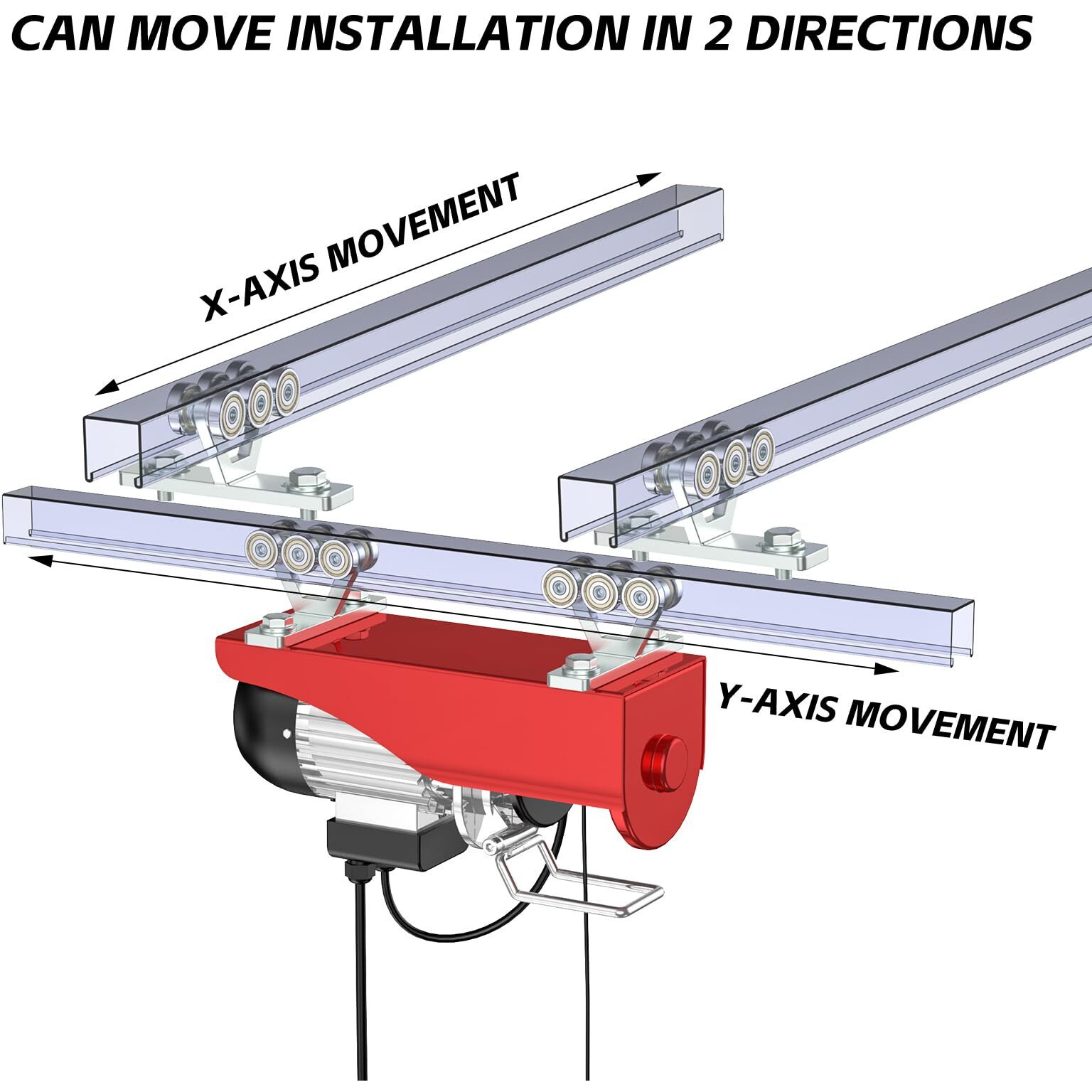 CAN MOVE INSTALLATION IN 2 DIRECTIONS

X-AXIS MOVEMENT

Y-AXIS MOVEMENT