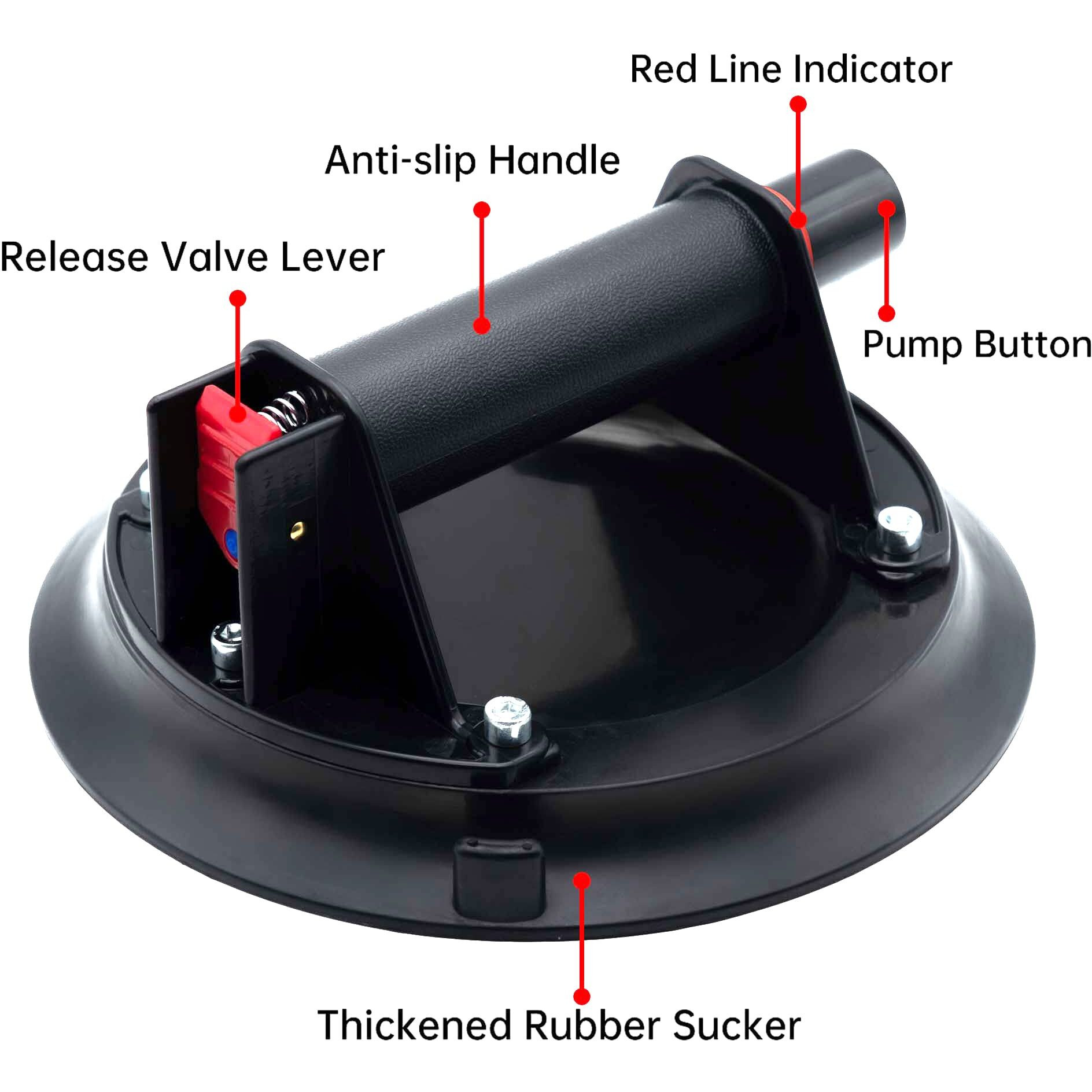 Red Line Indicator

Anti-slip Handle

Release Valve Lever

Pump Button

Thickened Rubber Sucker