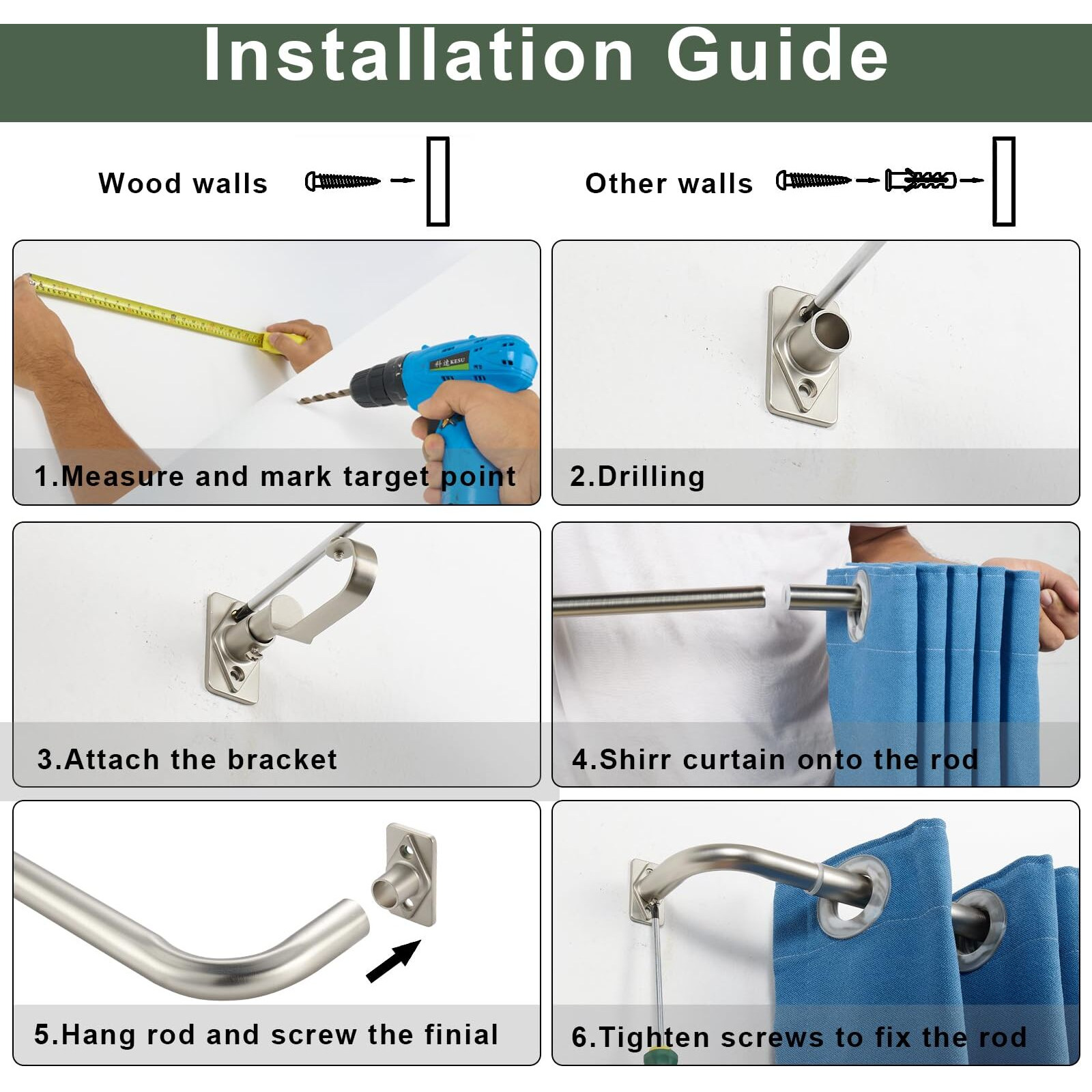 Installation Guide

Wood walls

Other walls

科达 KESU

1.Measure and mark target point

2.Drilling

3.Attach the bracket

4.Shirr curtain onto the rod

5.Hang rod and screw the finial

6.Tighten screws to fix the rod