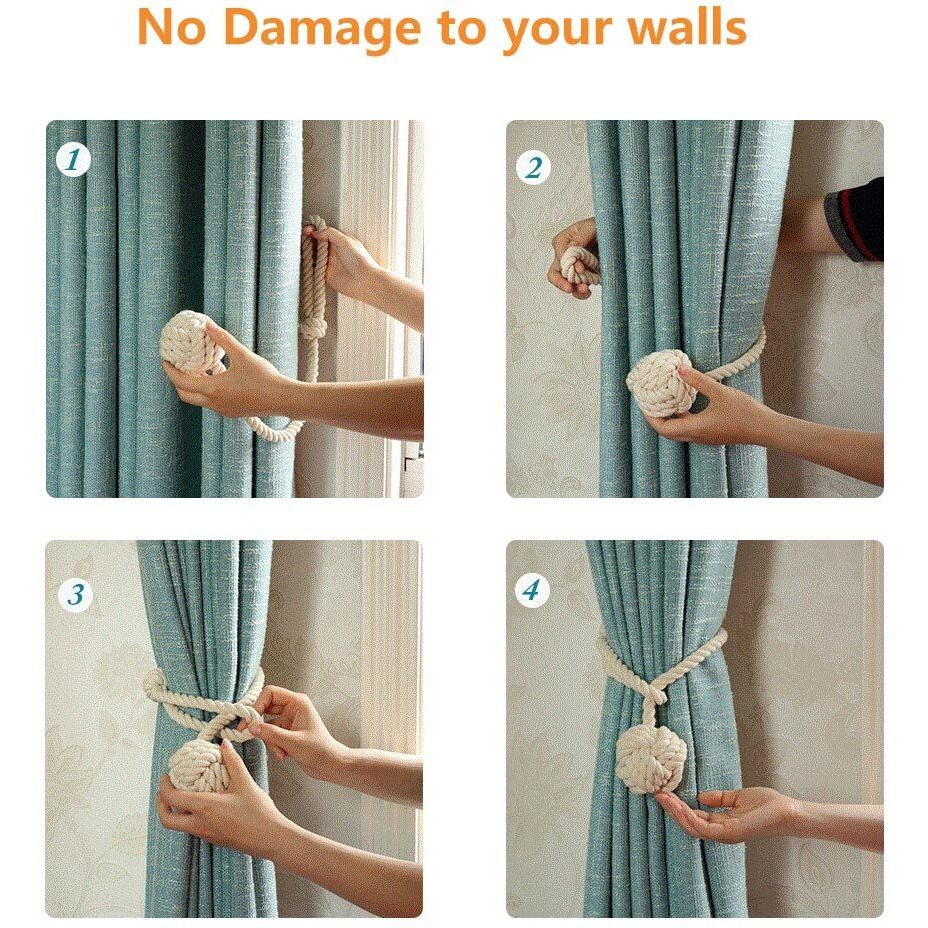 No Damage to your walls

1

2

3

4