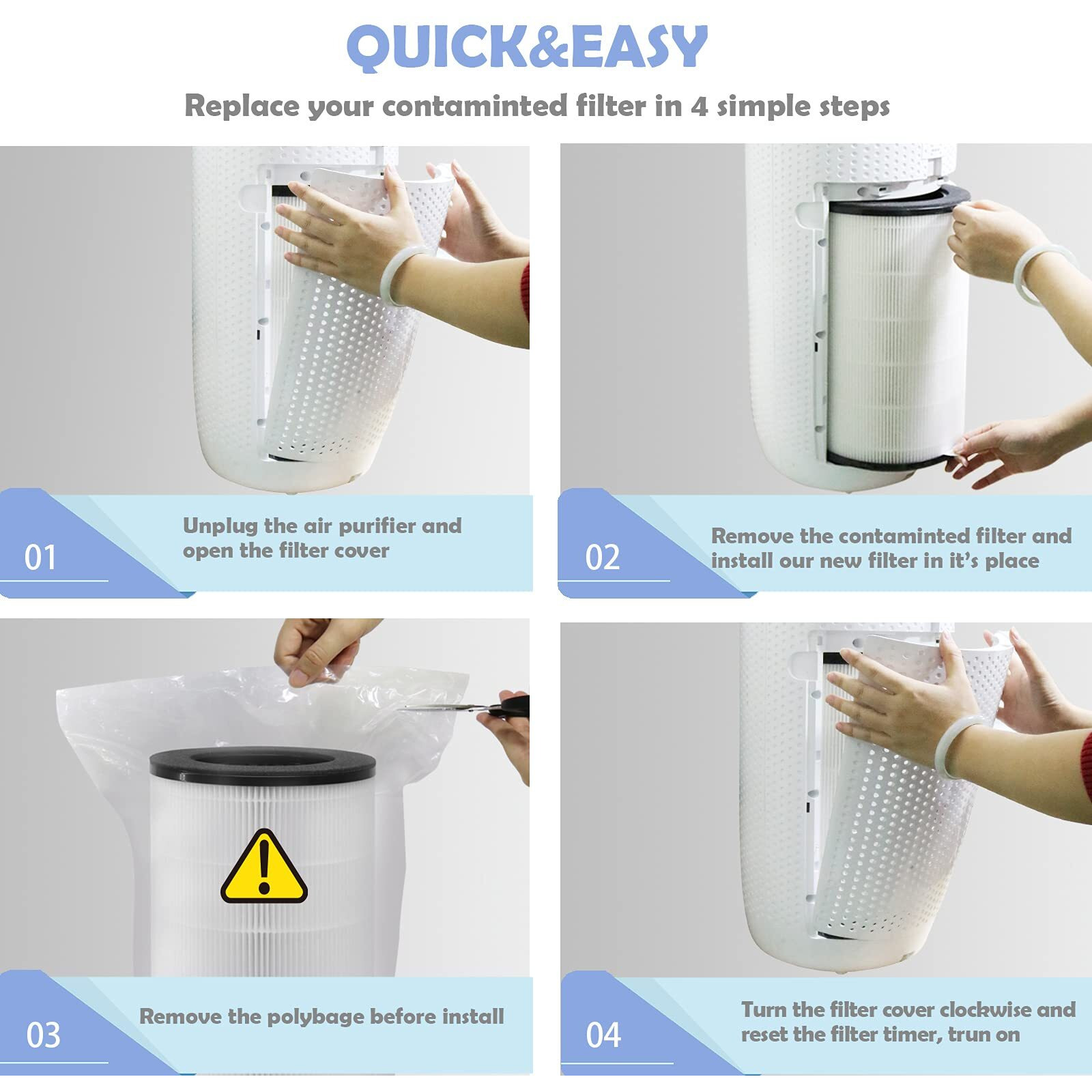 QUICK&EASY

Replace your contaminted filter in 4 simple steps

01

Unplug the air purifier and open the filter cover

02

Remove the contaminted filter and install our new filter in it's place

03

Remove the polybage before install

04

Turn the filter cover clockwise and reset the filter timer, trun on