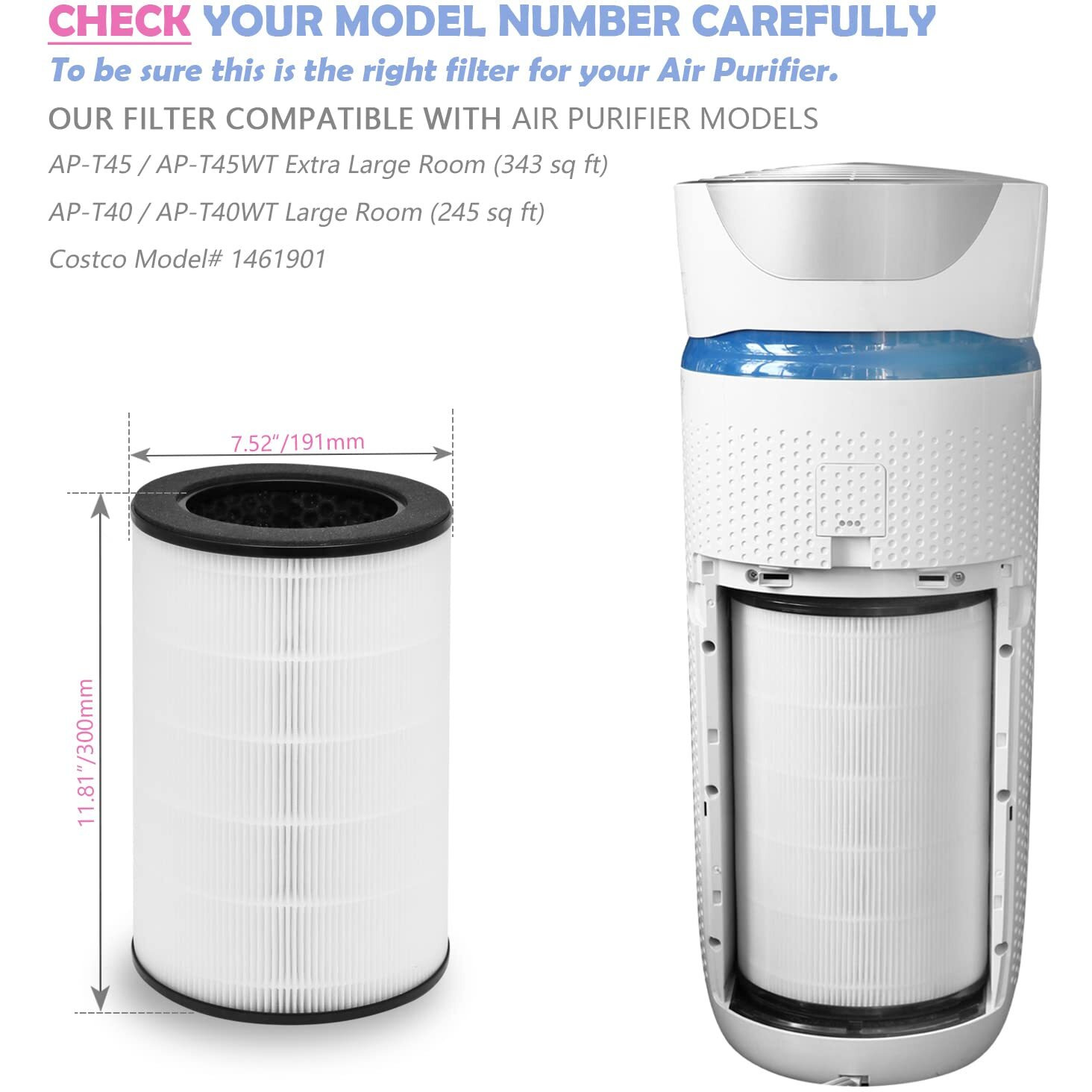 CHECK YOUR MODEL NUMBER CAREFULLY

To be sure this is the right filter for your Air Purifier.

OUR FILTER COMPATIBLE WITH AIR PURIFIER MODELS

AP-T45 / AP-T45WT Extra Large Room (343 sq ft)

AP-T40 / AP-T40WT Large Room (245 sq ft)

Costco Model# 1461901

7.52"/191mm

11.81"/300mm