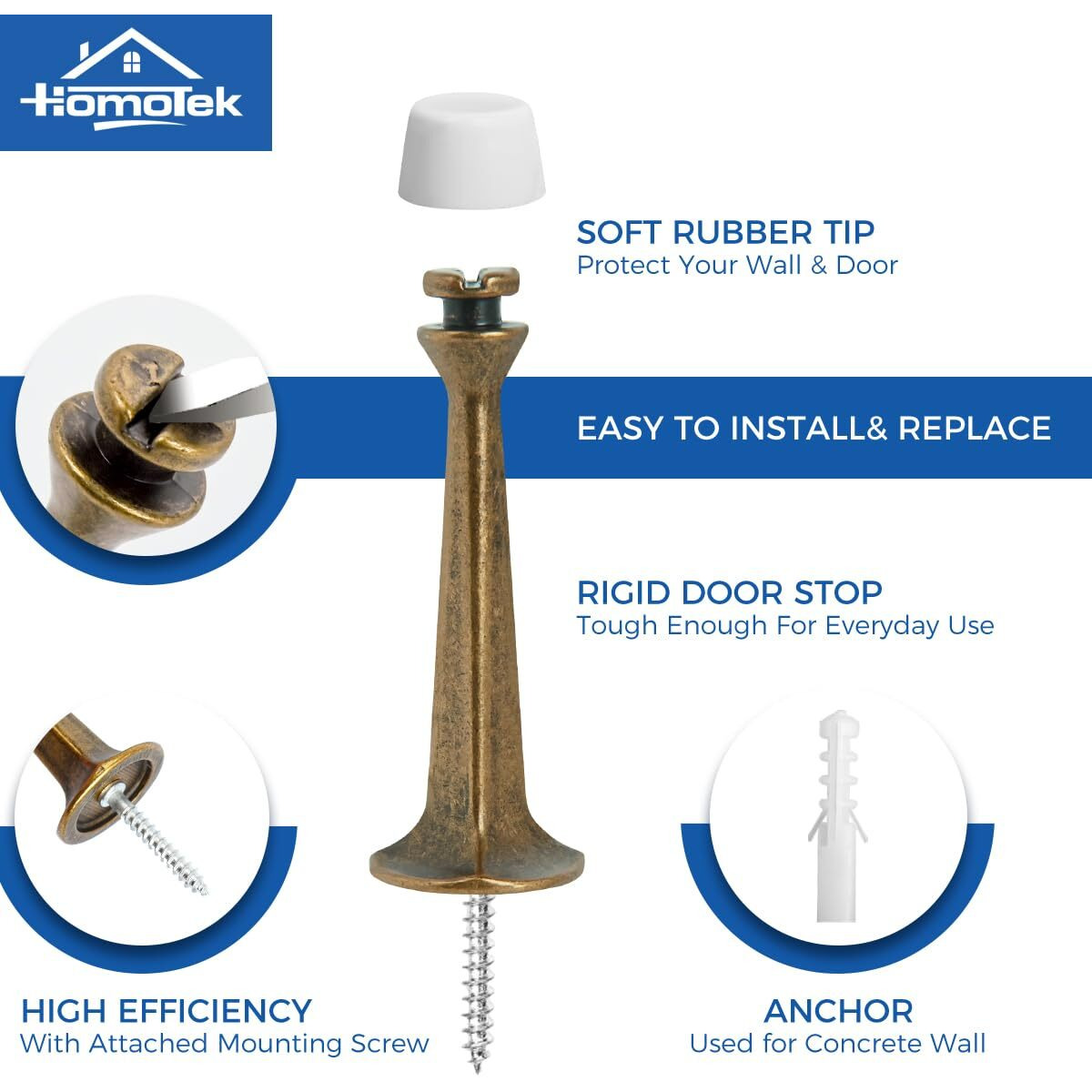 HomoTek

SOFT RUBBER TIP
Protect Your Wall & Door

EASY TO INSTALL& REPLACE

RIGID DOOR STOP
Tough Enough For Everyday Use

HIGH EFFICIENCY
With Attached Mounting Screw

ANCHOR
Used for Concrete Wall