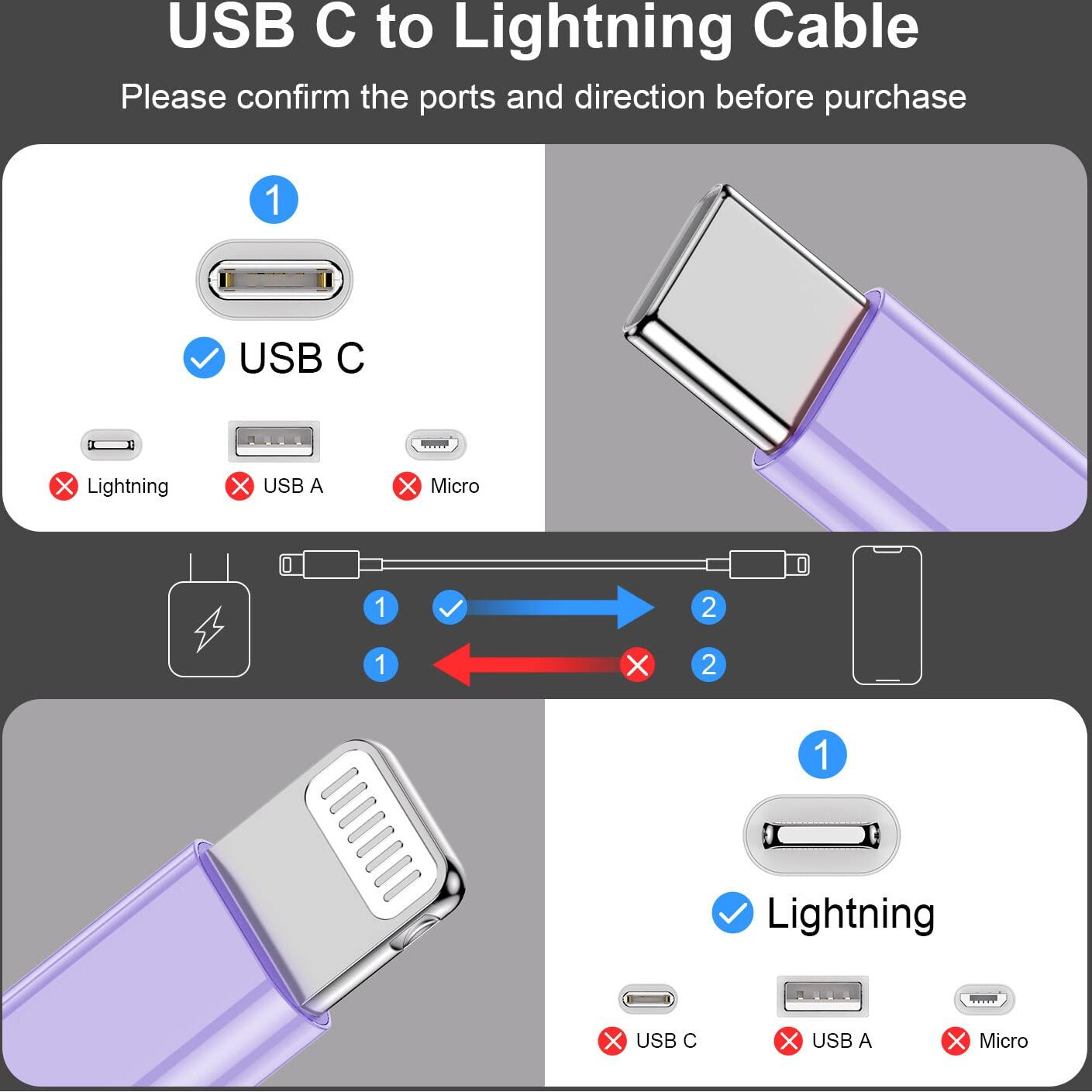 USB C to Lightning Cable

Please confirm the ports and direction before purchase

1

USB C

Lightning USB A Micro

1 2

1 2

1

Lightning

USB C USB A Micro