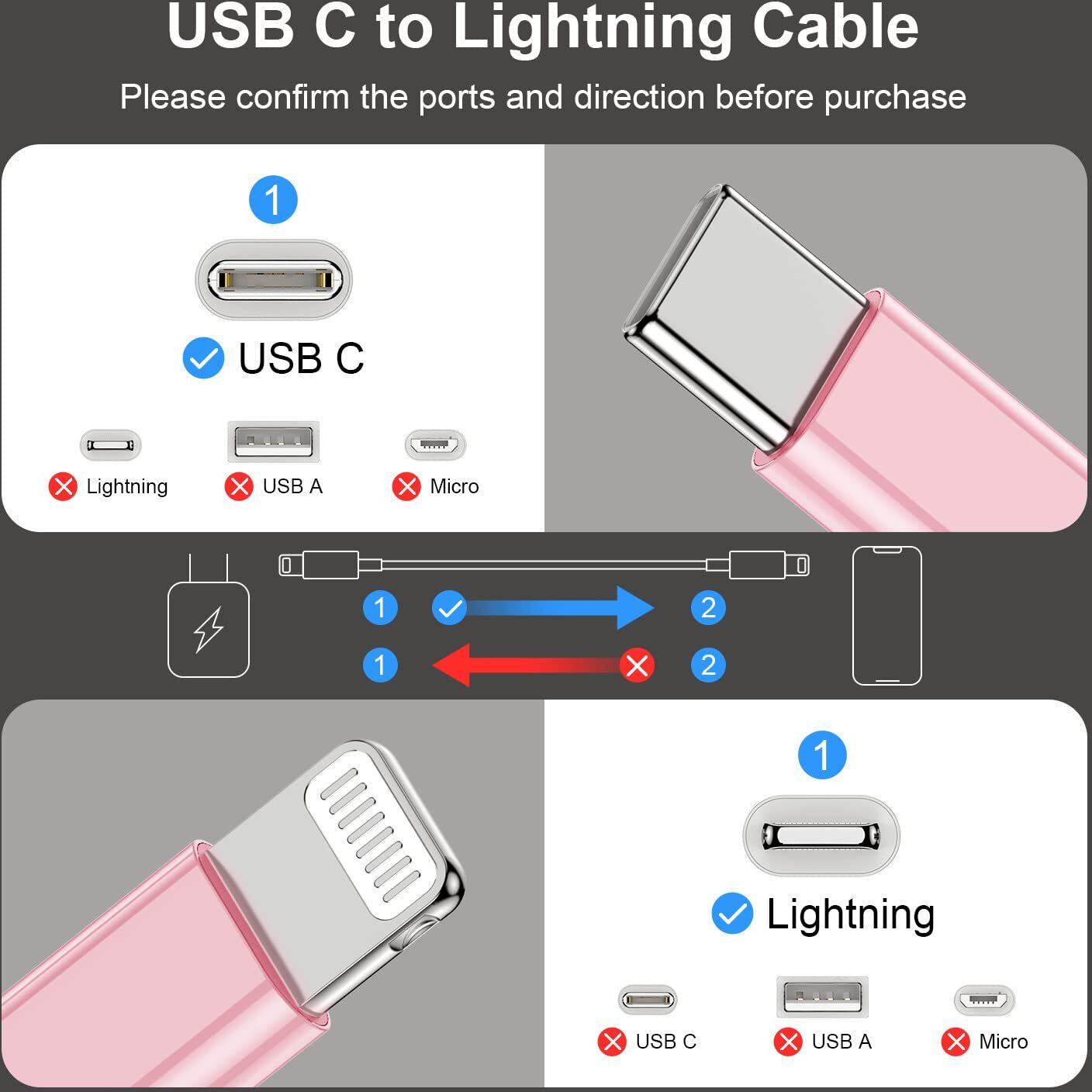 USB C to Lightning Cable

Please confirm the ports and direction before purchase

1

USB C

Lightning USB A Micro

1 2

1 2

1

Lightning

USB C USB A Micro