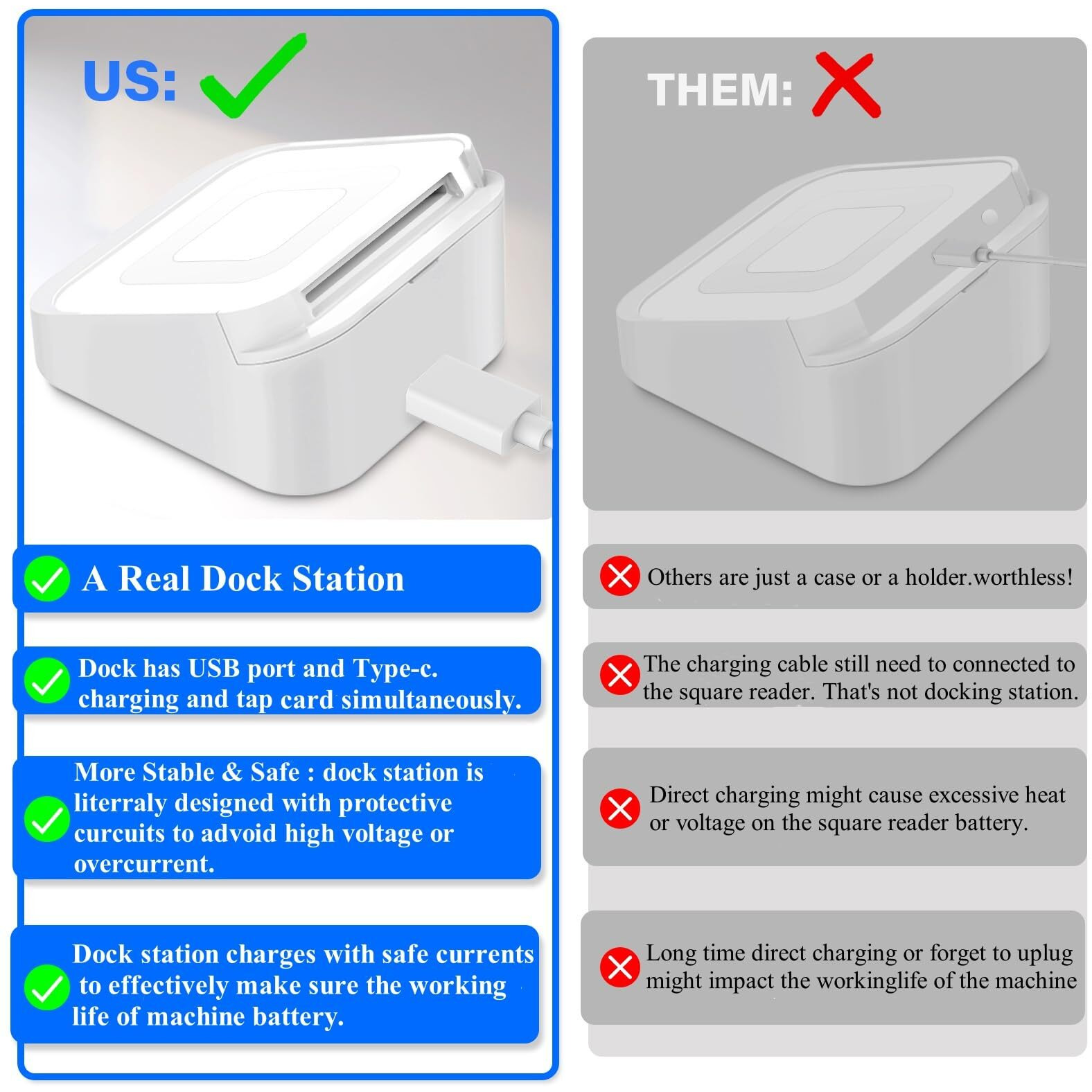 US:

A Real Dock Station

Dock has USB port and Type-c. charging and tap card simultaneously.

More Stable & Safe : dock station is literraly designed with protective curcuits to advoid high voltage or overcurrent.

Dock station charges with safe currents to effectively make sure the working life of machine battery.

THEM:

Others are just a case or a holder.worthless!

The charging cable still need to connected to the square reader. That's not docking station.

Direct charging might cause excessive heat or voltage on the square reader battery.

Long time direct charging or forget to uplug might impact the workinglife of the machine