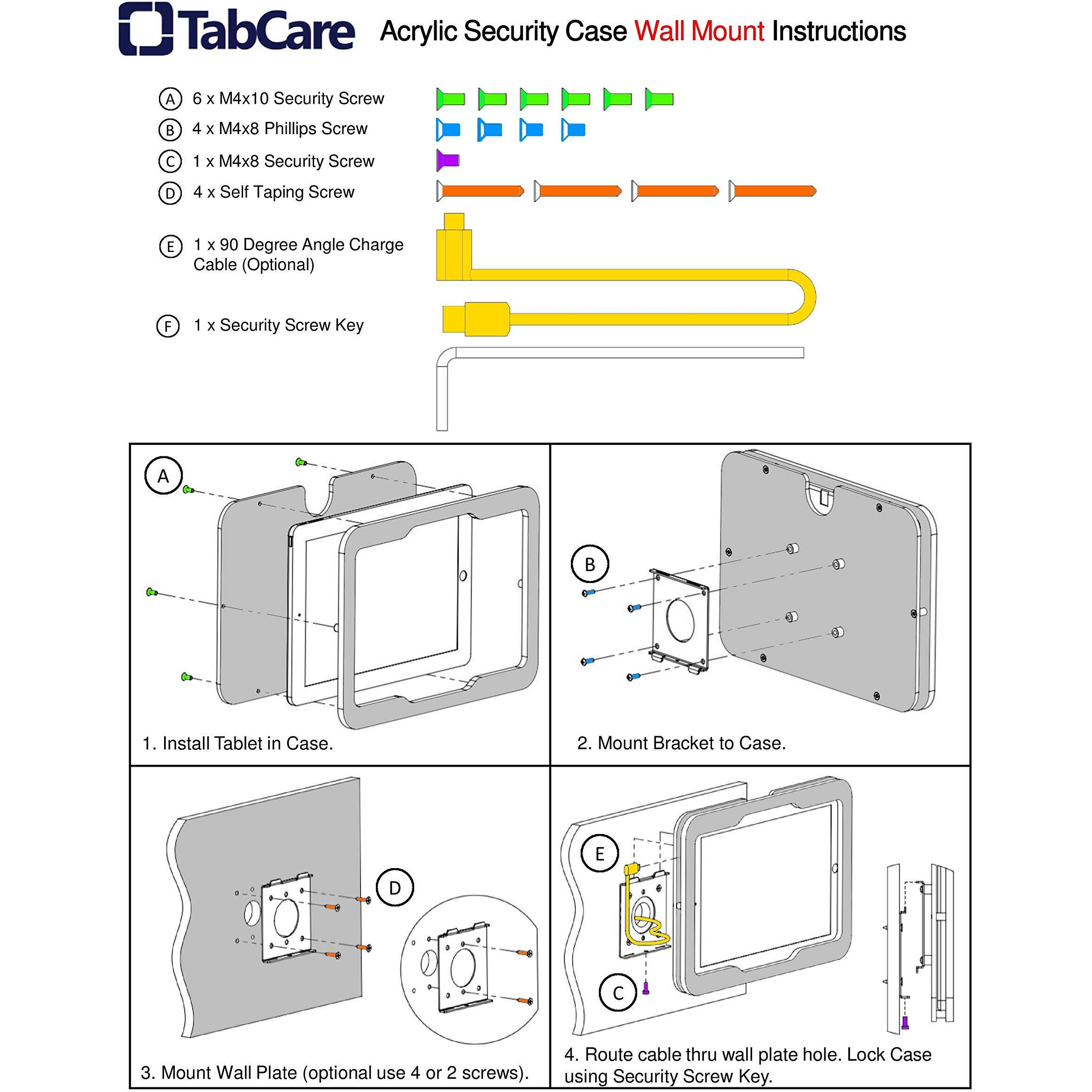 TabCare Acrylic Security Case Wall Mount Instructions

A 6 x M4x10 Security Screw
B 4 x M4x8 Phillips Screw
C 1 x M4x8 Security Screw
D 4 x Self Taping Screw
E 1 x 90 Degree Angle Charge Cable (Optional)
F 1 x Security Screw Key

A
1. Install Tablet in Case.

B
2. Mount Bracket to Case.

D
3. Mount Wall Plate (optional use 4 or 2 screws).

E
C
4. Route cable thru wall plate hole. Lock Case using Security Screw Key.