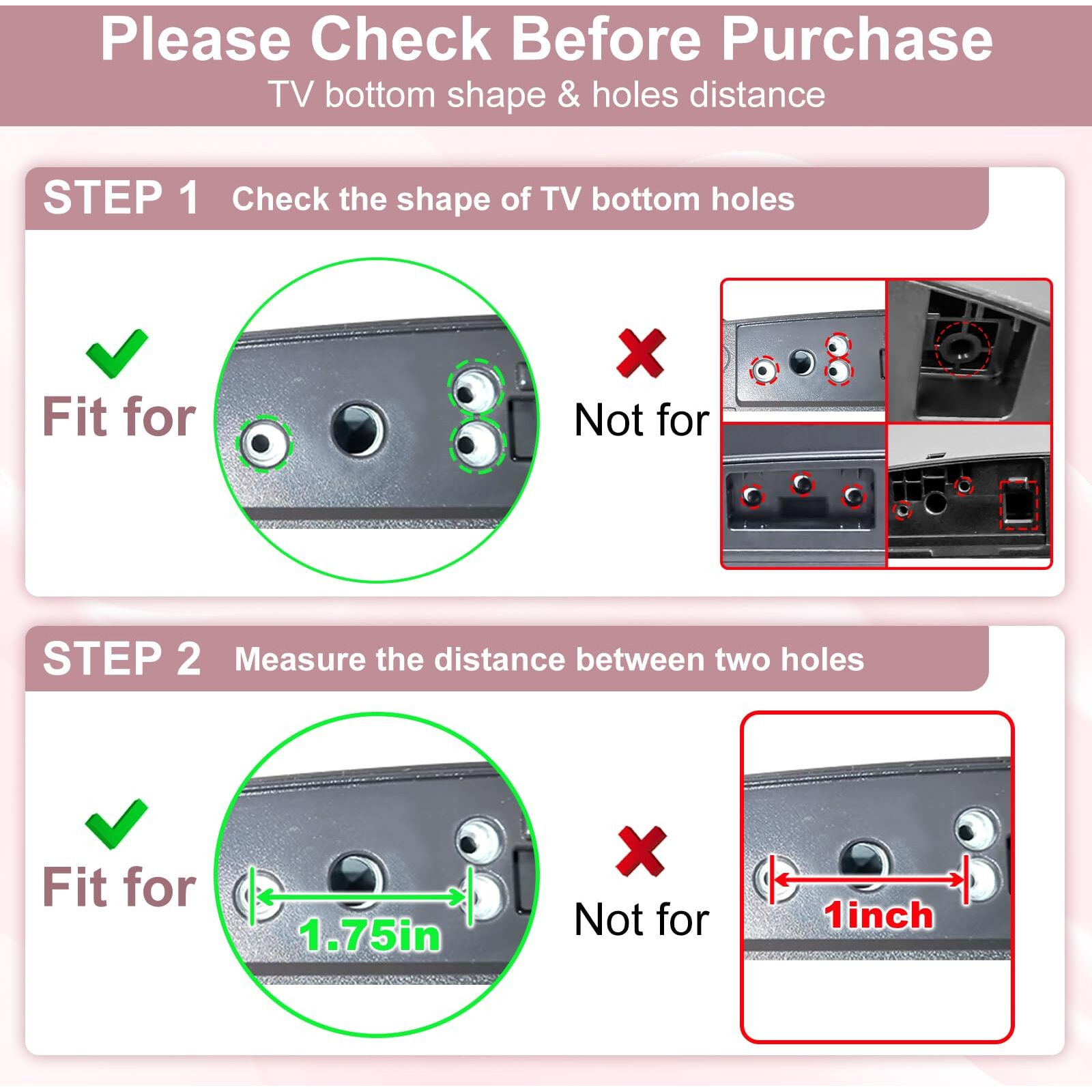 Please Check Before Purchase
TV bottom shape & holes distance

STEP 1 Check the shape of TV bottom holes

Fit for

Not for

STEP 2 Measure the distance between two holes

Fit for

1.75in

Not for

1inch