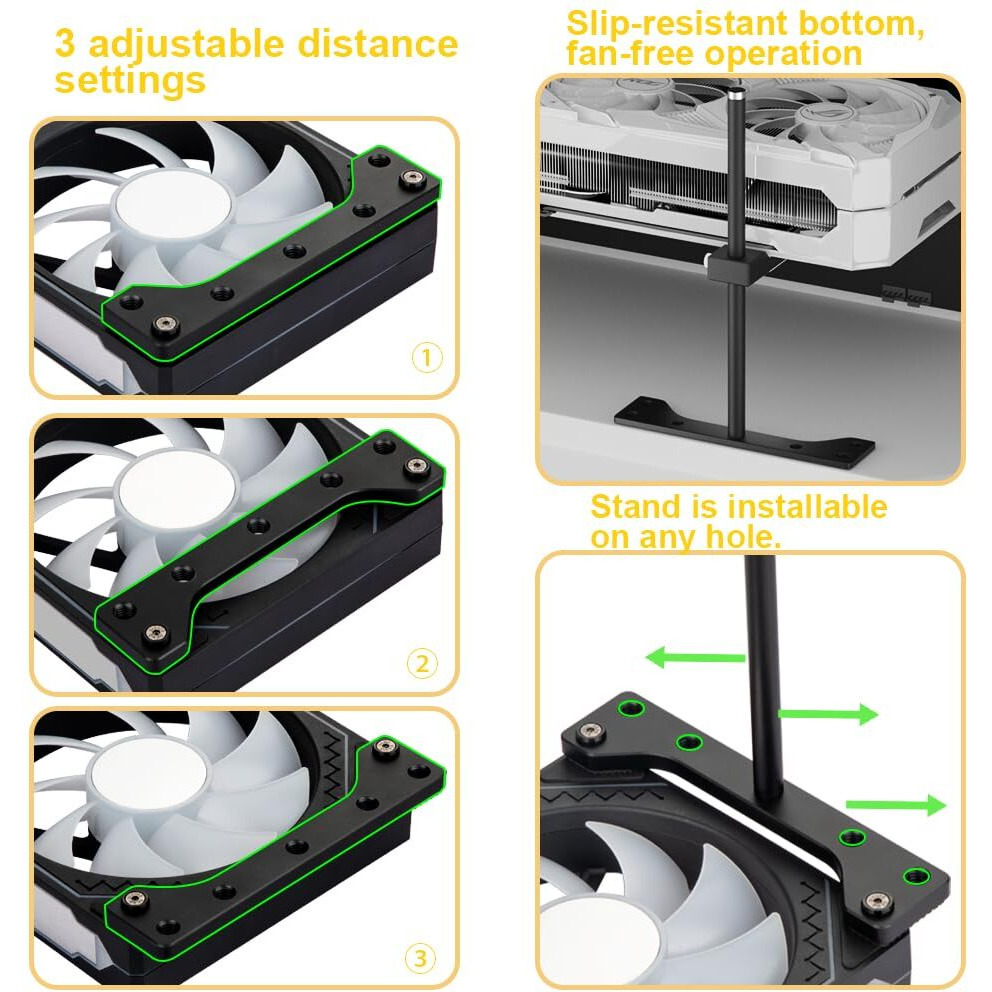 3 adjustable distance settings

①

②

③

Slip-resistant bottom, fan-free operation

Stand is installable on any hole.