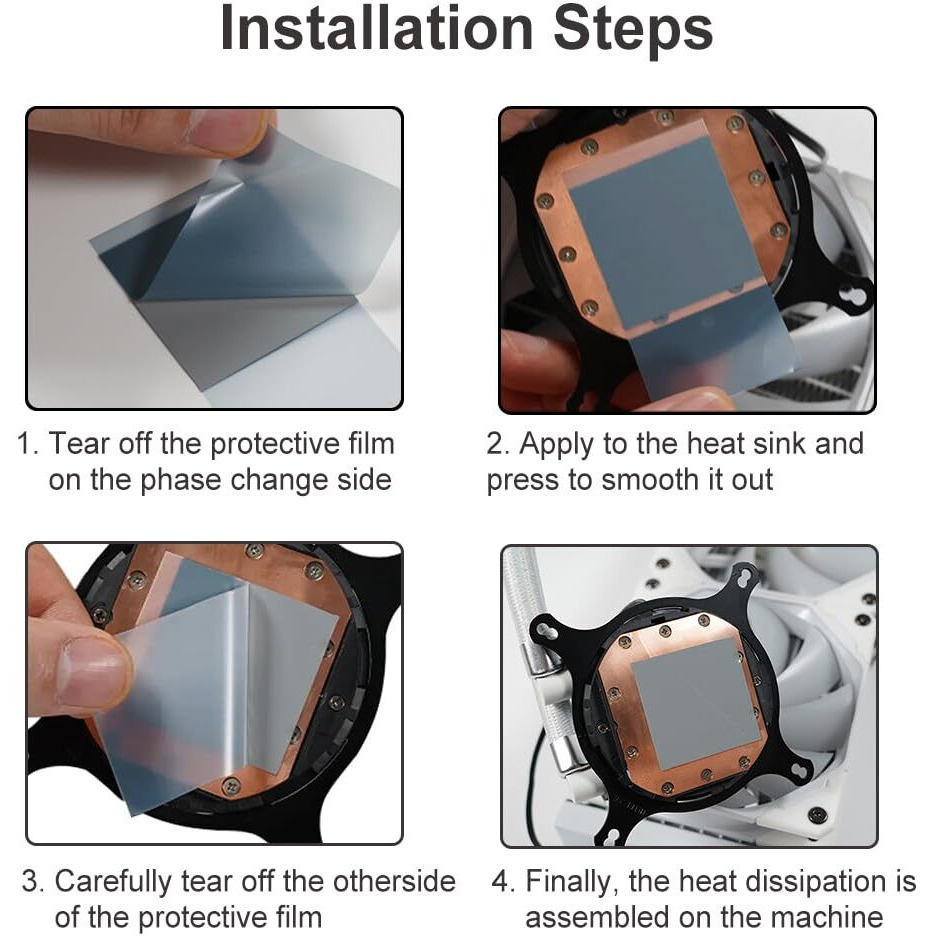 Installation Steps

1. Tear off the protective film on the phase change side

2. Apply to the heat sink and press to smooth it out

3. Carefully tear off the otherside of the protective film

4. Finally, the heat dissipation is assembled on the machine