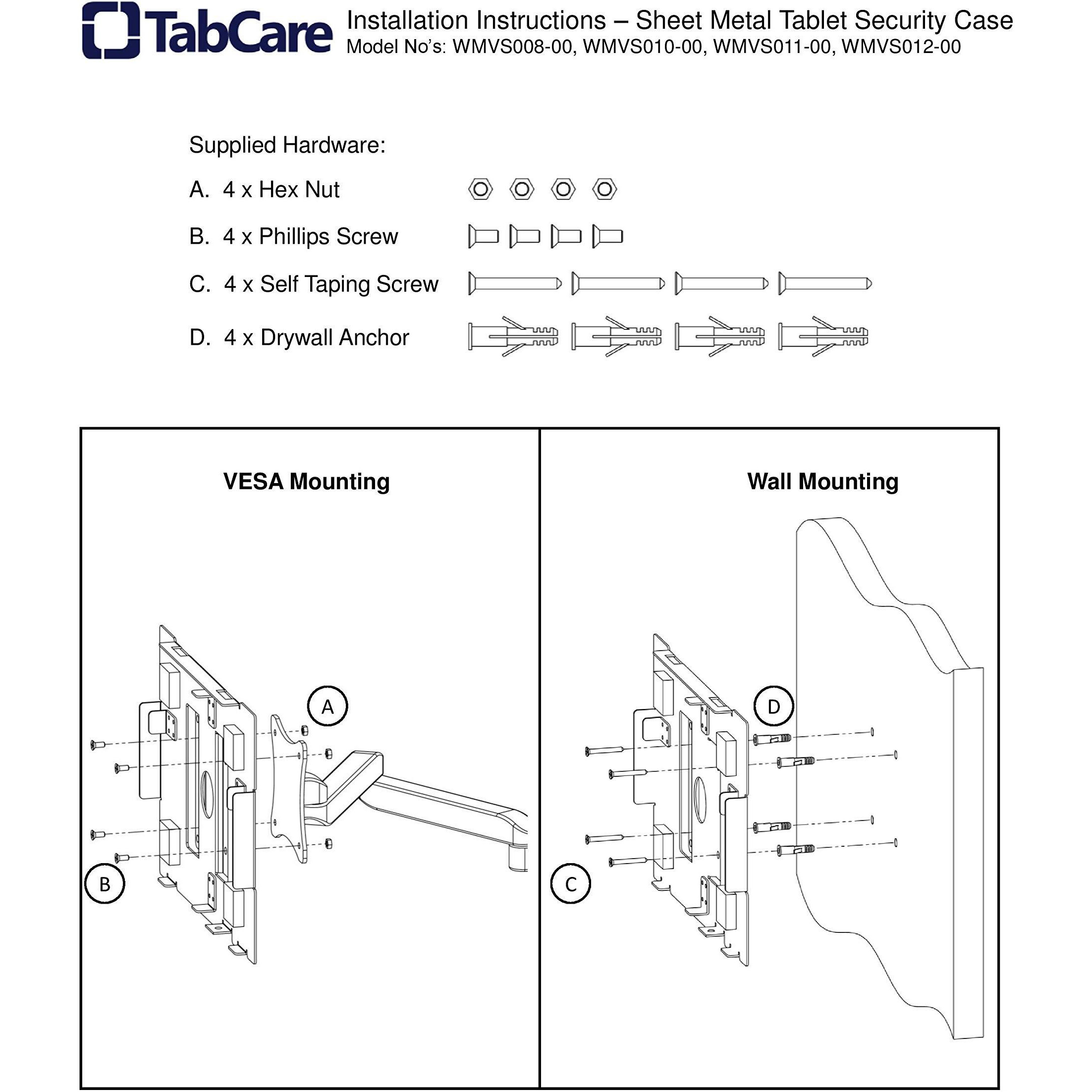 TabCare

Installation Instructions – Sheet Metal Tablet Security Case
Model No's: WMVS008-00, WMVS010-00, WMVS011-00, WMVS012-00

Supplied Hardware:

A. 4 x Hex Nut

B. 4 x Phillips Screw

C. 4 x Self Taping Screw

D. 4 x Drywall Anchor

VESA Mounting

A

B

Wall Mounting

D

C