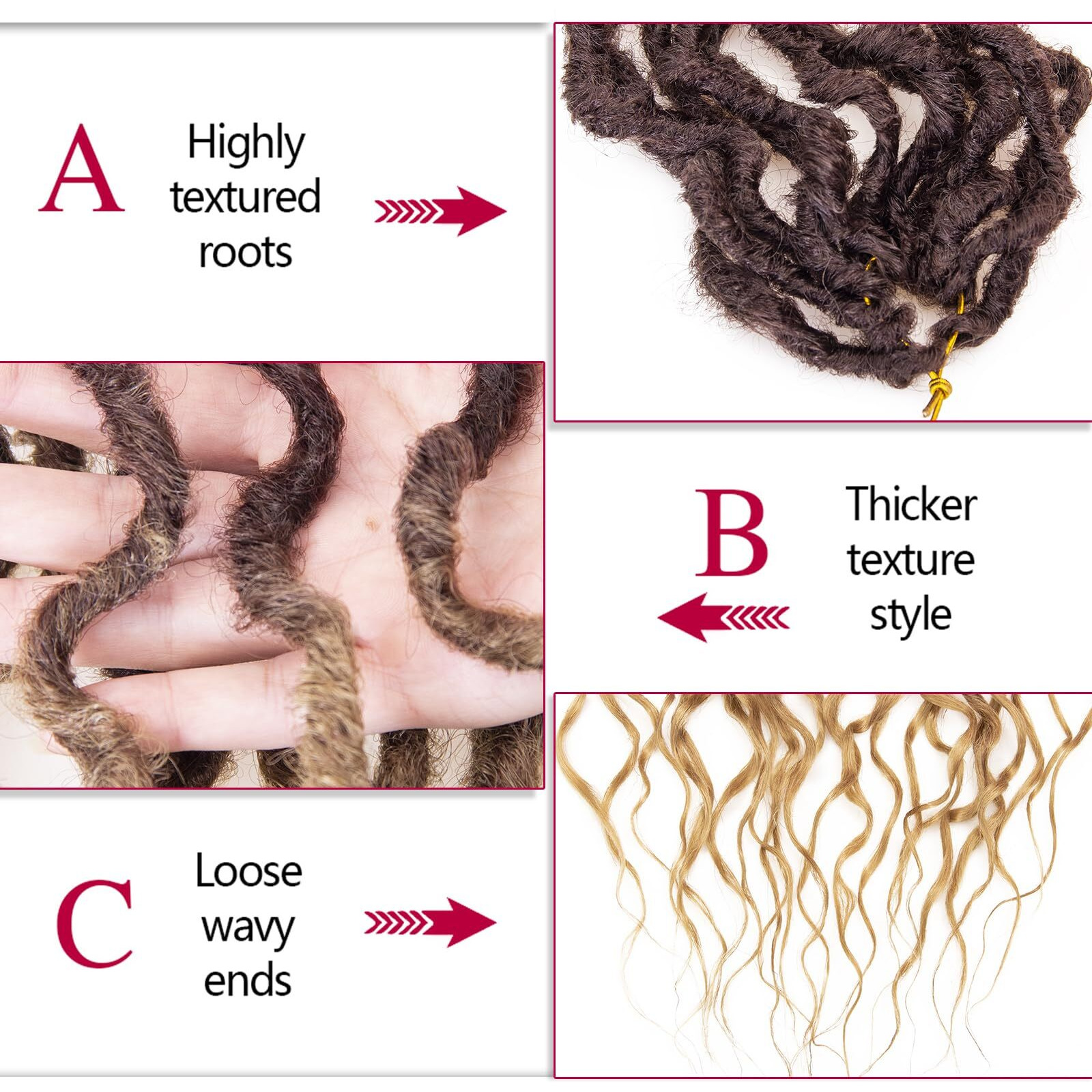 A

Highly textured roots

B

Thicker texture style

C

Loose wavy ends