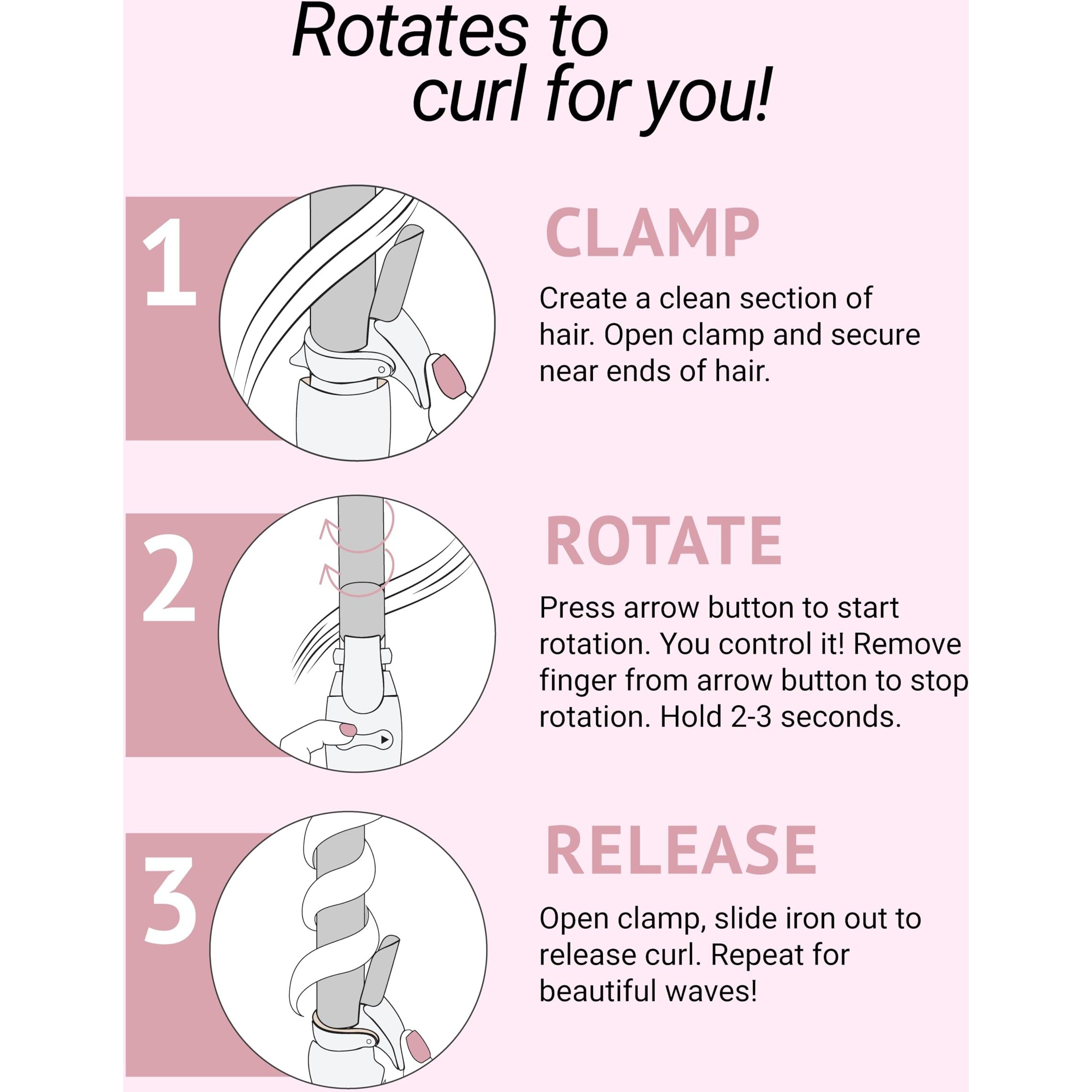 Rotates to curl for you!

1

CLAMP

Create a clean section of hair. Open clamp and secure near ends of hair.

2

ROTATE

Press arrow button to start rotation. You control it! Remove finger from arrow button to stop rotation. Hold 2-3 seconds.

3

RELEASE

Open clamp, slide iron out to release curl. Repeat for beautiful waves!