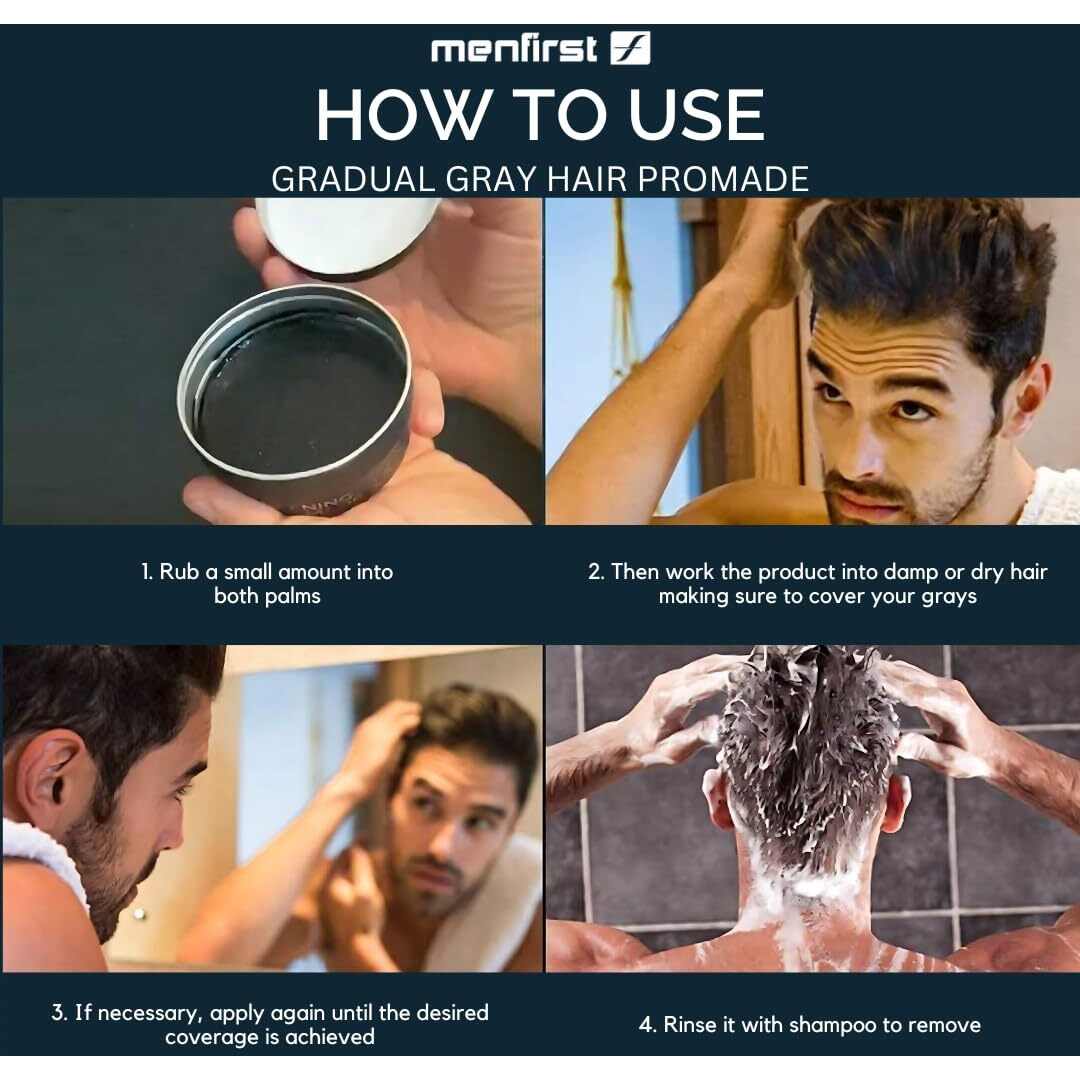 menfirst

HOW TO USE

GRADUAL GRAY HAIR PROMADE

NING

1. Rub a small amount into both palms

2. Then work the product into damp or dry hair making sure to cover your grays

3. If necessary, apply again until the desired coverage is achieved

4. Rinse it with shampoo to remove