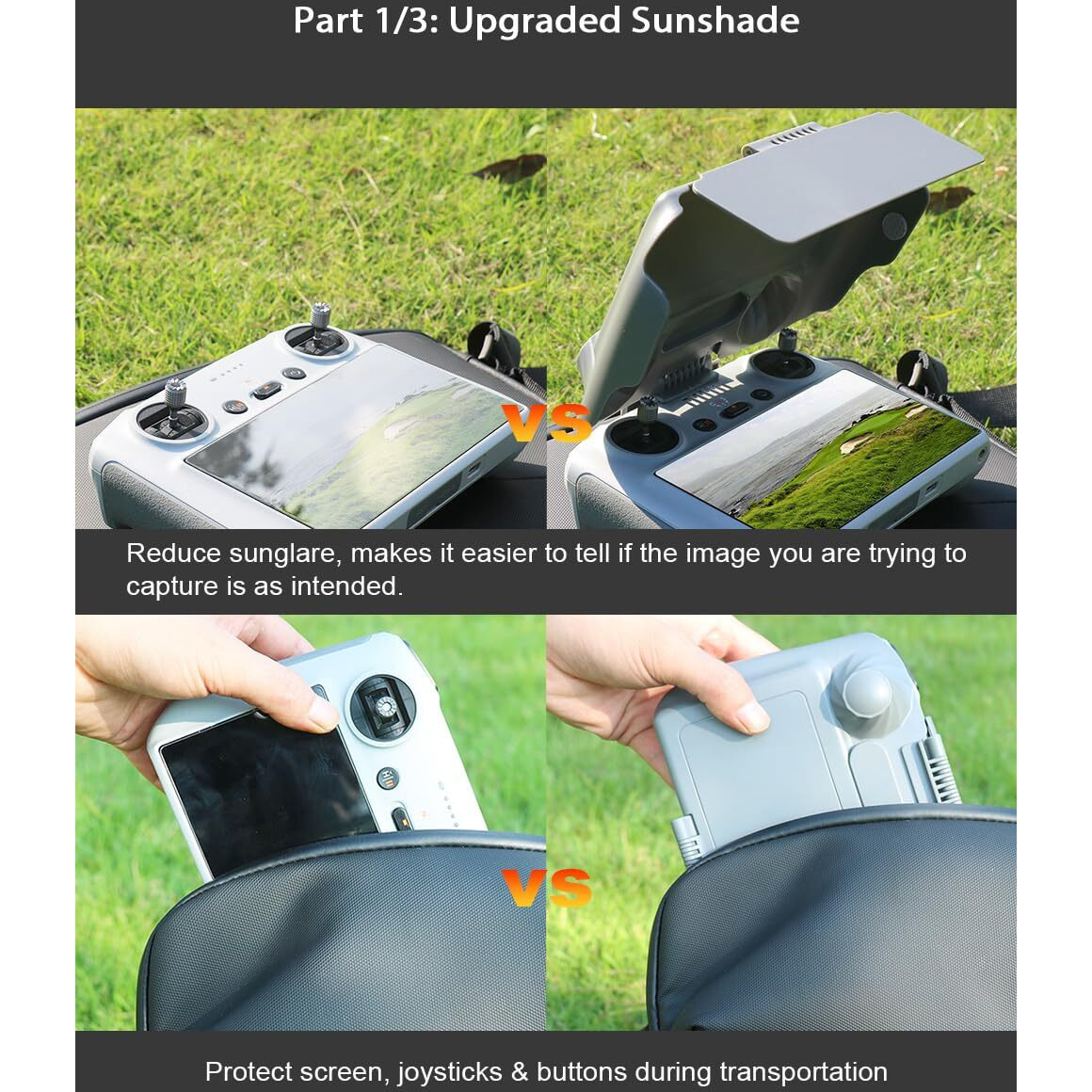 Part 1/3: Upgraded Sunshade

VS

Reduce sunglare, makes it easier to tell if the image you are trying to capture is as intended.

VS

Protect screen, joysticks & buttons during transportation