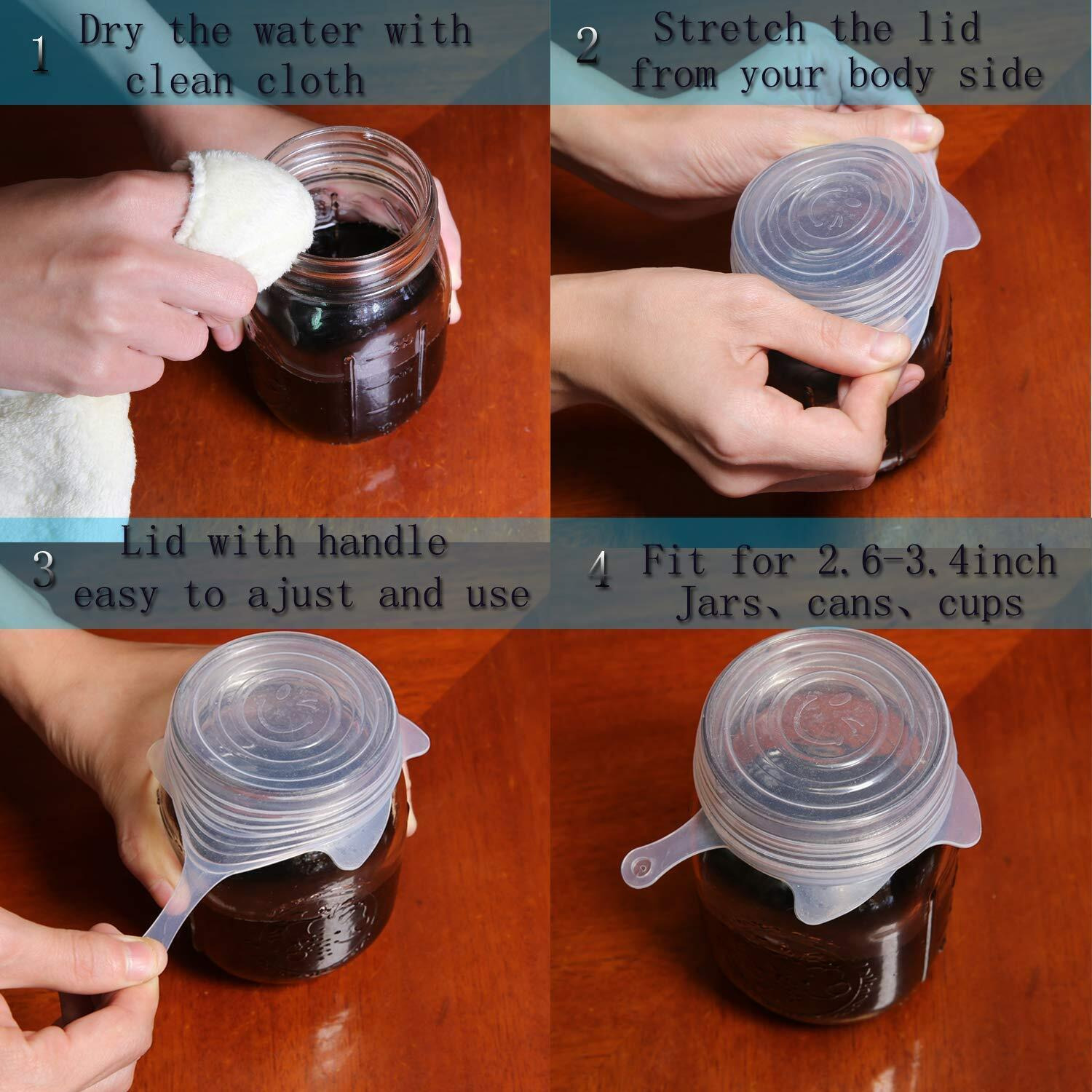 1 Dry the water with clean cloth

2 Stretch the lid from your body side

3 Lid with handle easy to ajust and use

4 Fit for 2.6-3.4inch Jars、cans、cups