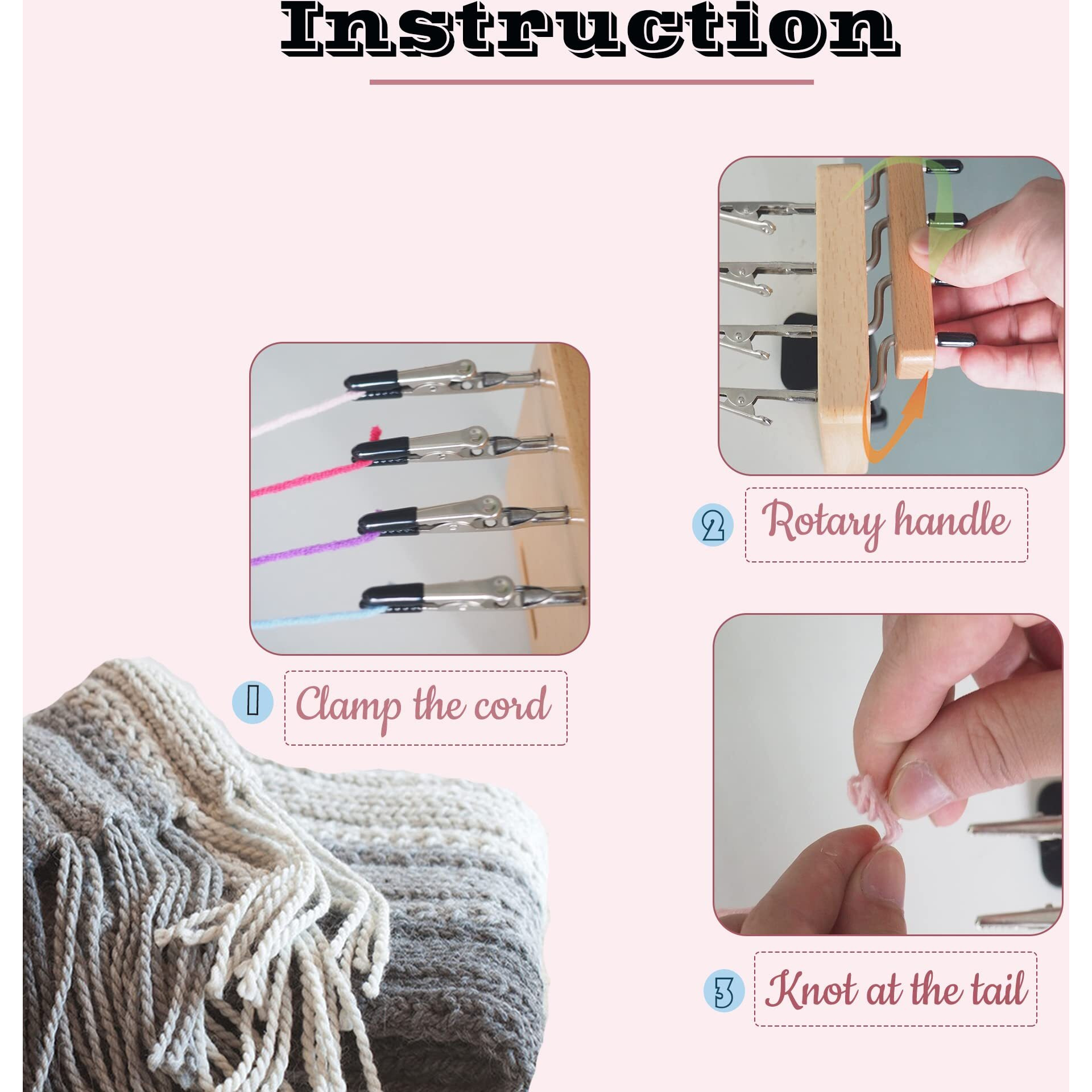 Instruction

1 Clamp the cord

2 Rotary handle

3 Knot at the tail