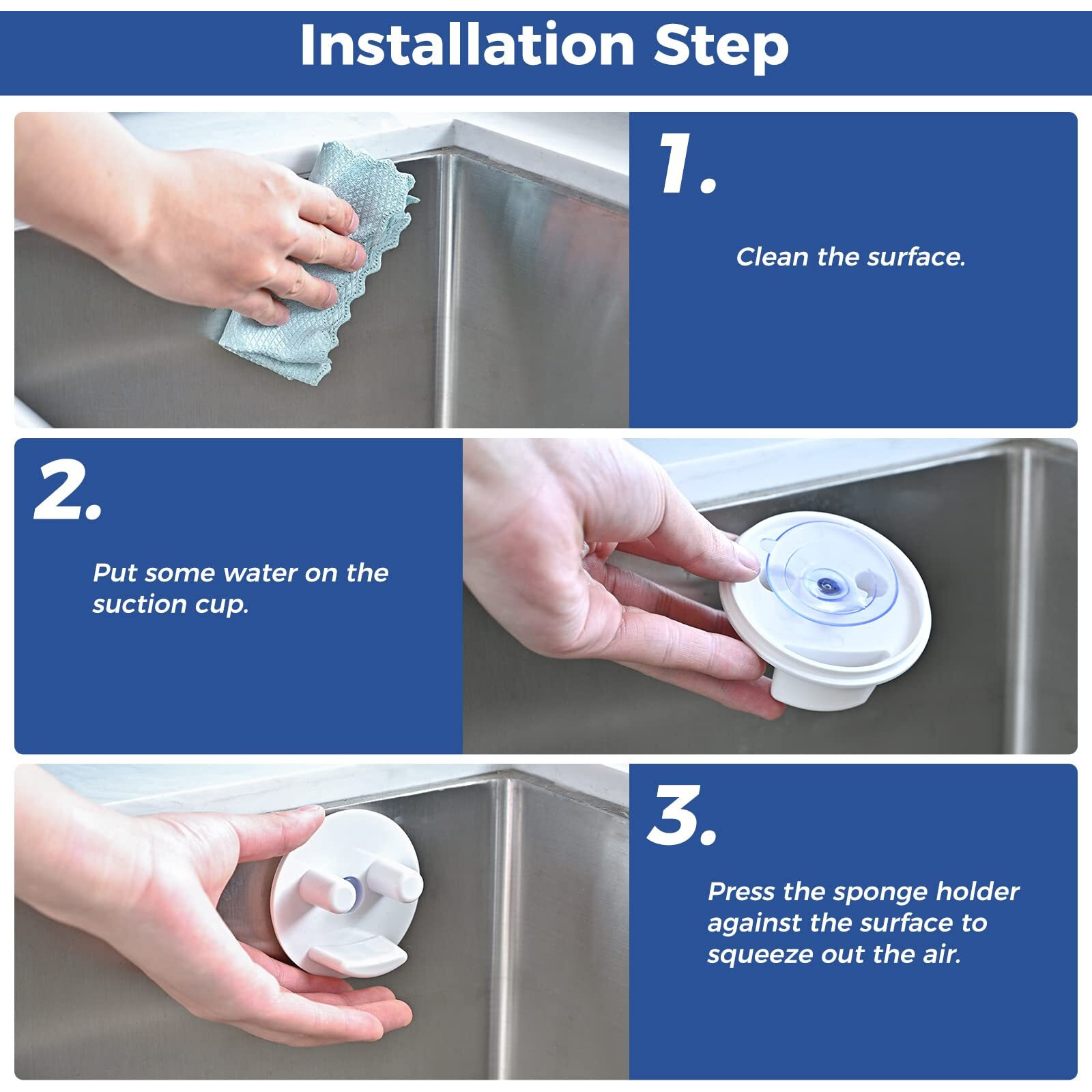 Installation Step

1.

Clean the surface.

2.

Put some water on the suction cup.

3.

Press the sponge holder against the surface to squeeze out the air.