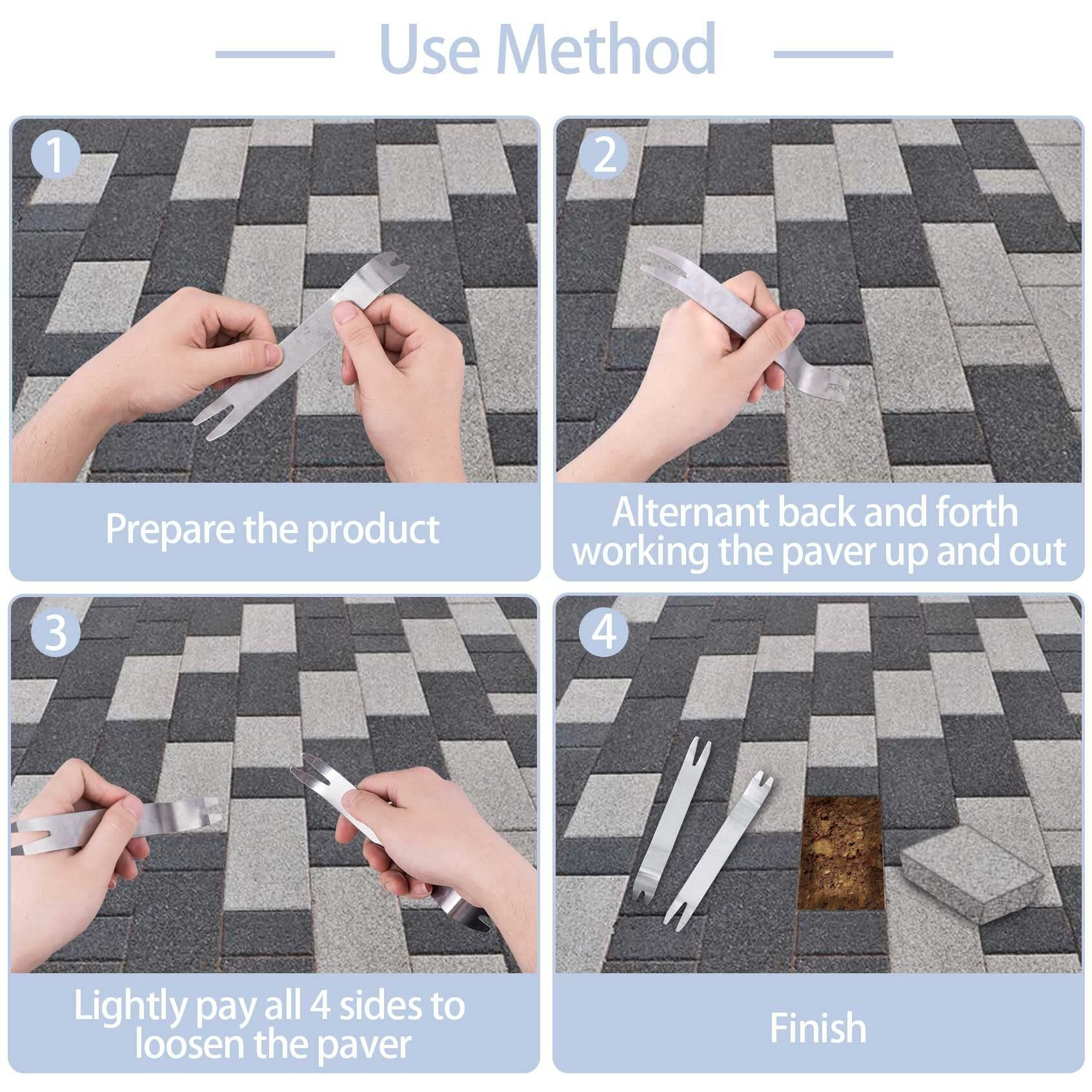 Use Method

1

Prepare the product

2

Alternant back and forth working the paver up and out

3

Lightly pay all 4 sides to loosen the paver

4

Finish