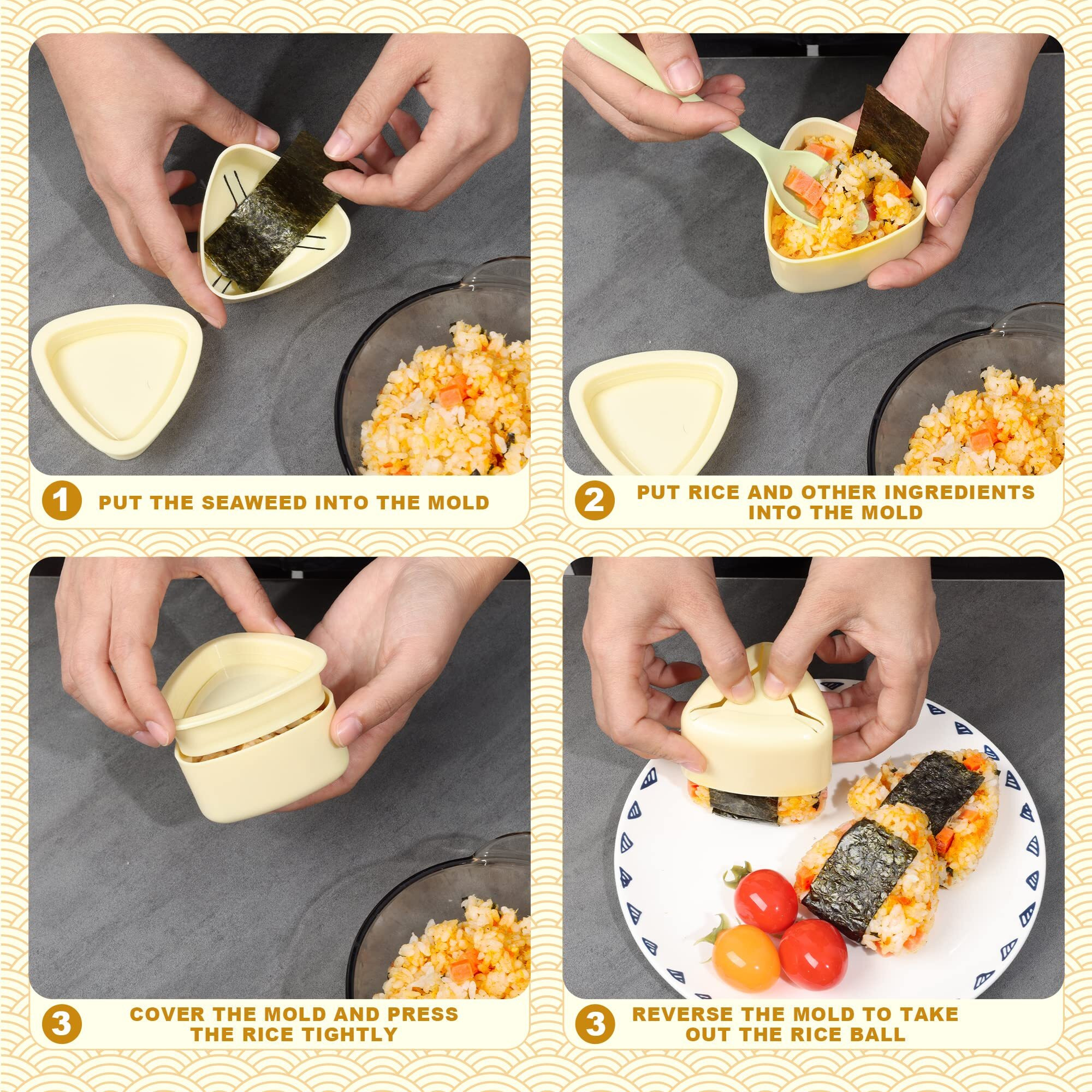 1 PUT THE SEAWEED INTO THE MOLD

2 PUT RICE AND OTHER INGREDIENTS INTO THE MOLD

3 COVER THE MOLD AND PRESS THE RICE TIGHTLY

3 REVERSE THE MOLD TO TAKE OUT THE RICE BALL