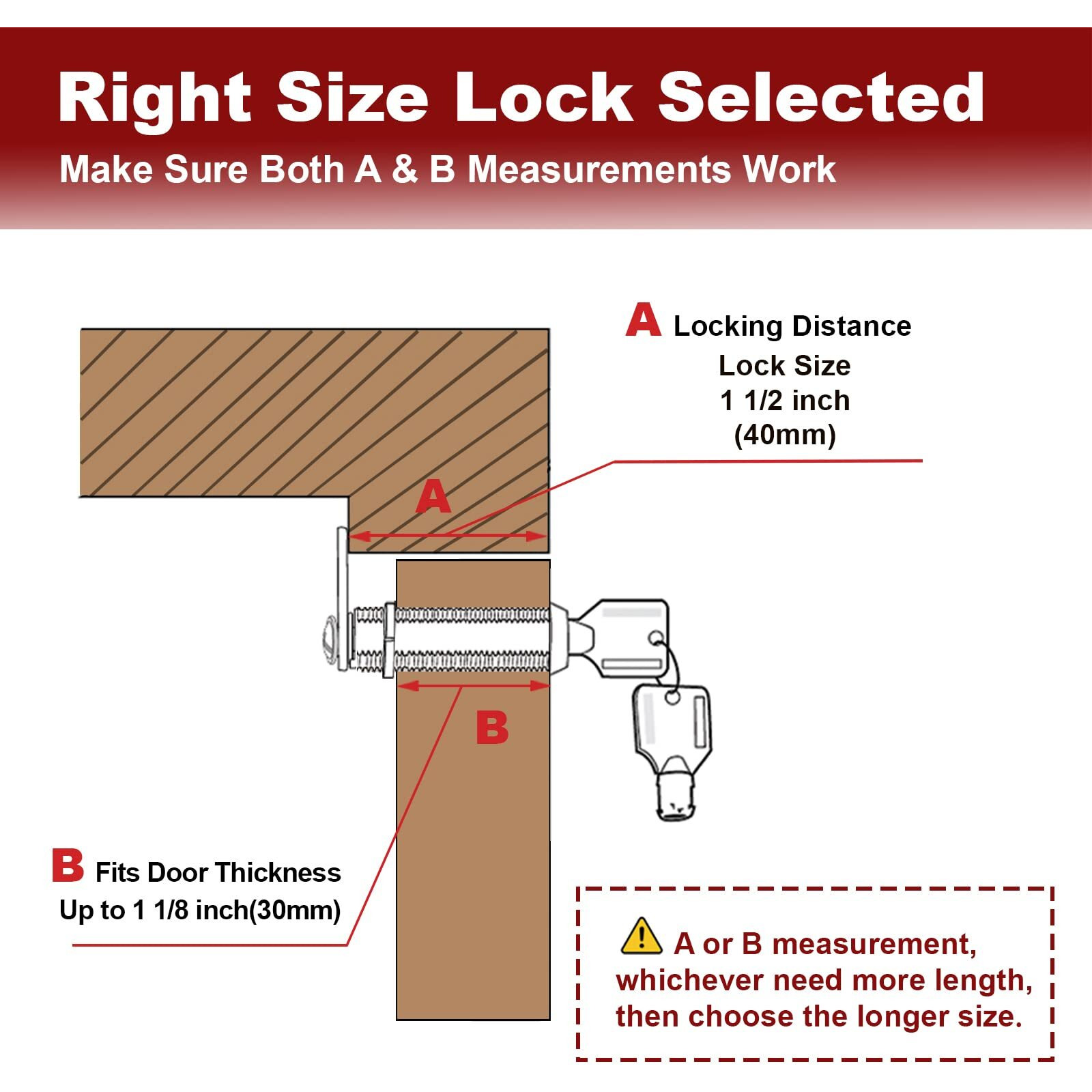 Right Size Lock Selected
Make Sure Both A & B Measurements Work

A Locking Distance
Lock Size
1 1/2 inch
(40mm)

A

B

B Fits Door Thickness
Up to 1 1/8 inch(30mm)

A or B measurement, whichever need more length, then choose the longer size.