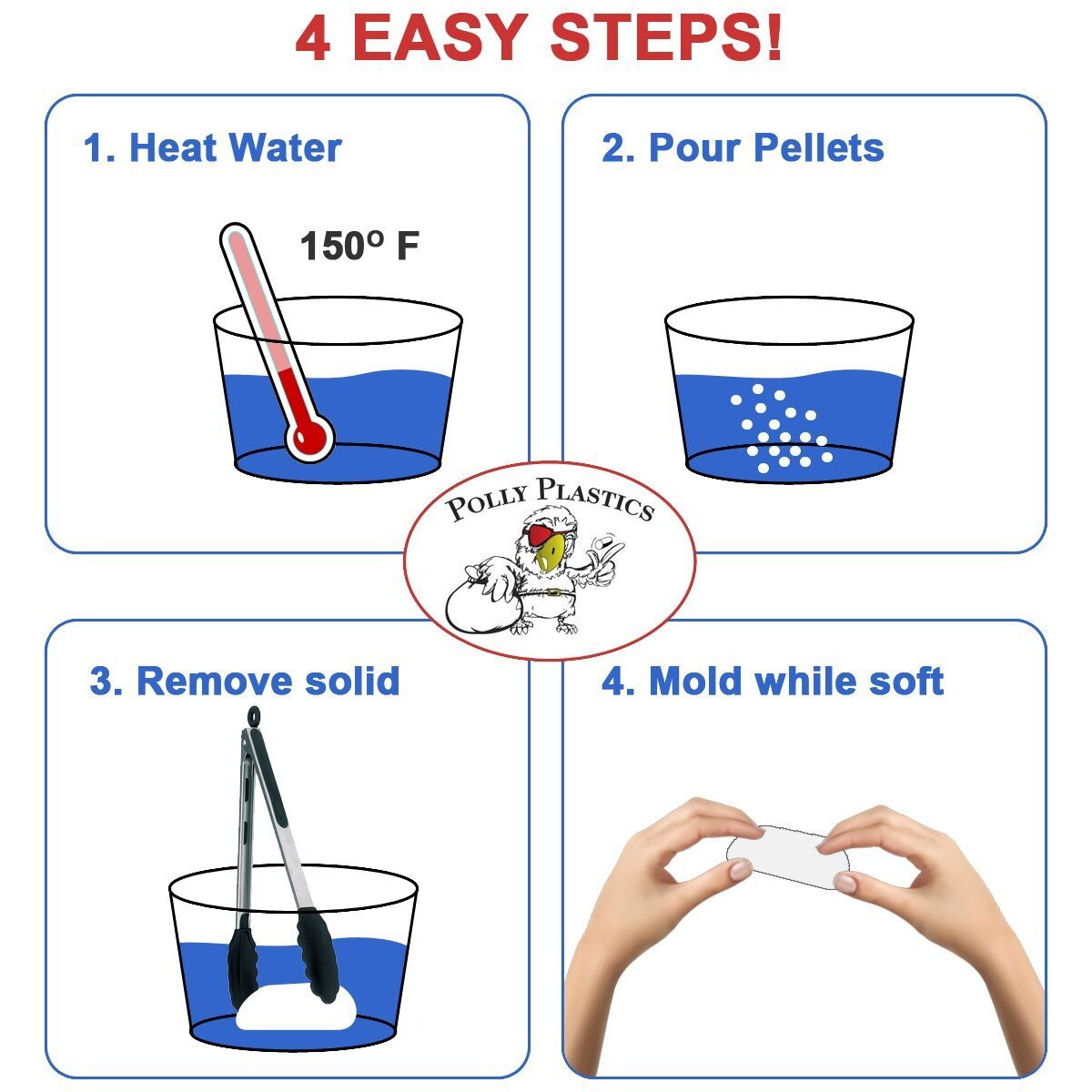 4 EASY STEPS!

1. Heat Water

150° F

2. Pour Pellets

POLLY PLASTICS

3. Remove solid

4. Mold while soft