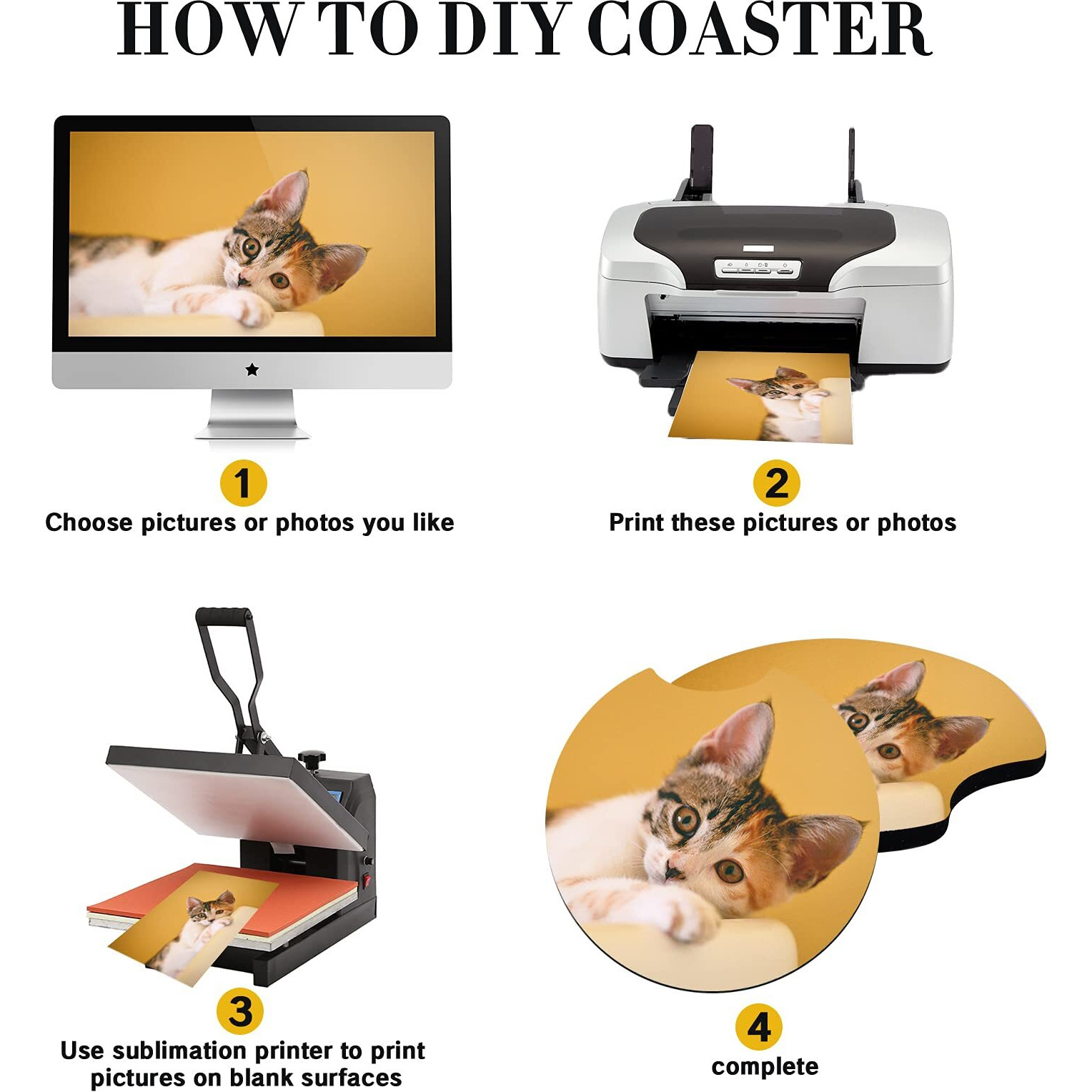 HOW TO DIY COASTER

1
Choose pictures or photos you like

2
Print these pictures or photos

3
Use sublimation printer to print pictures on blank surfaces

4
complete