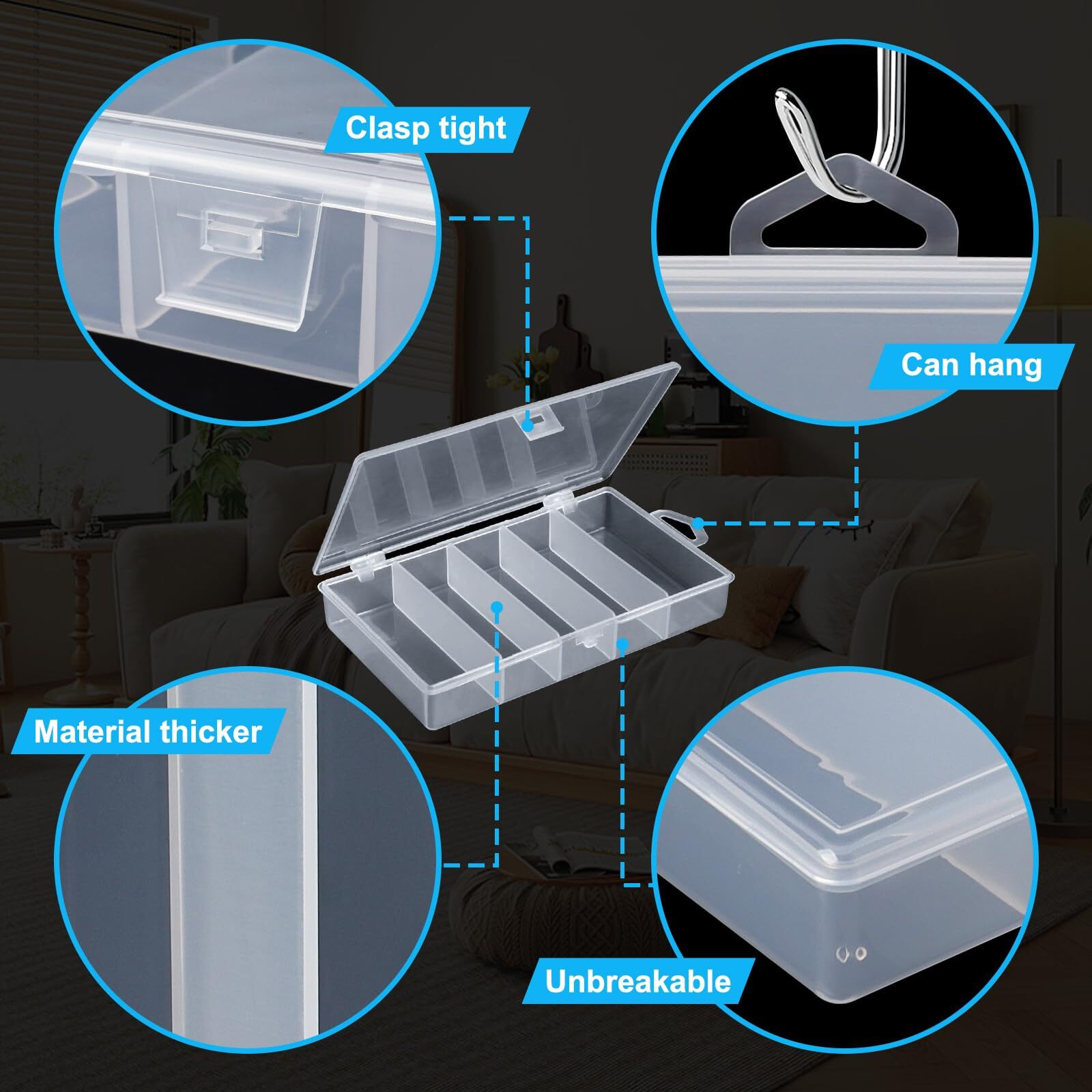 Clasp tight

Can hang

Material thicker

Unbreakable