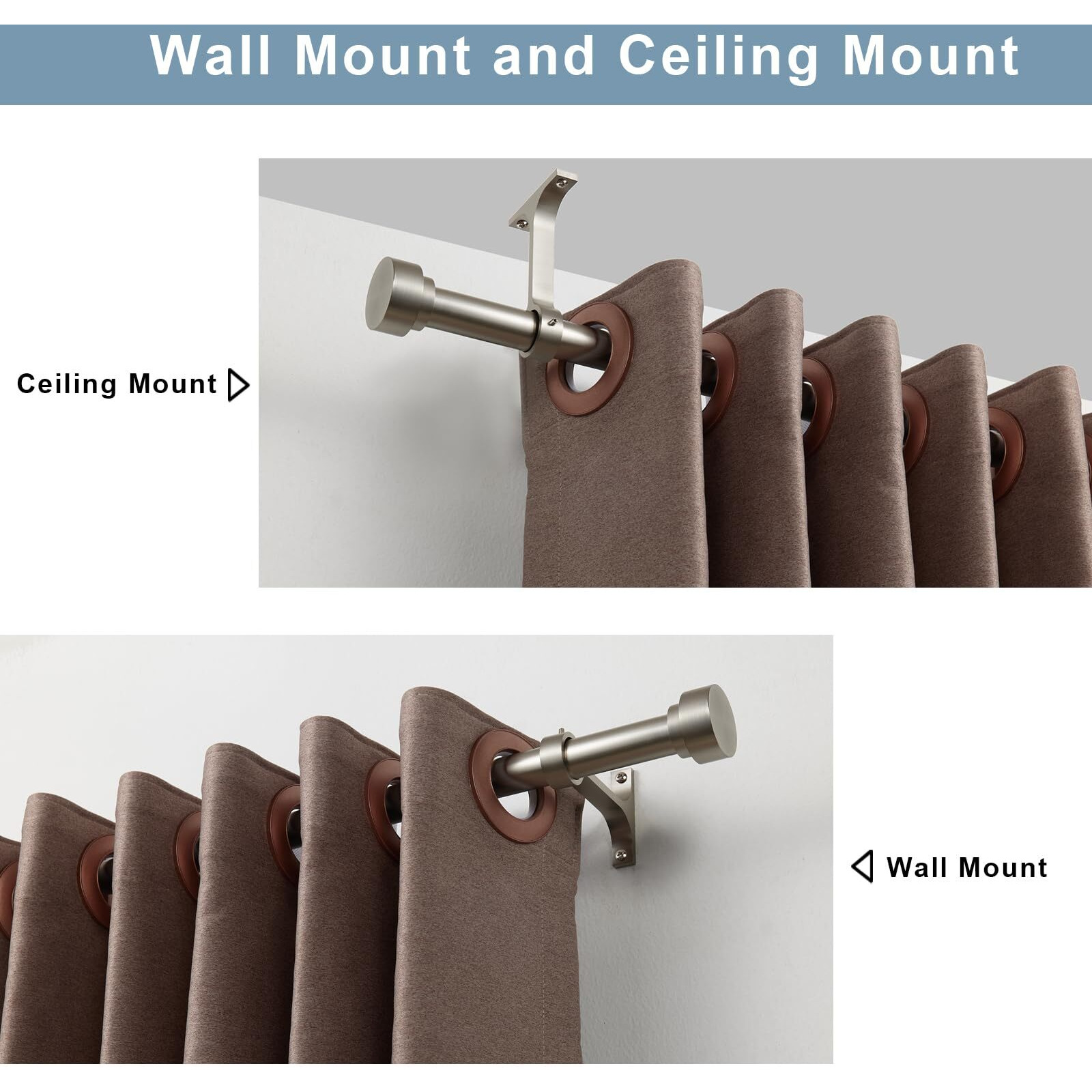 Wall Mount and Ceiling Mount

Ceiling Mount

Wall Mount