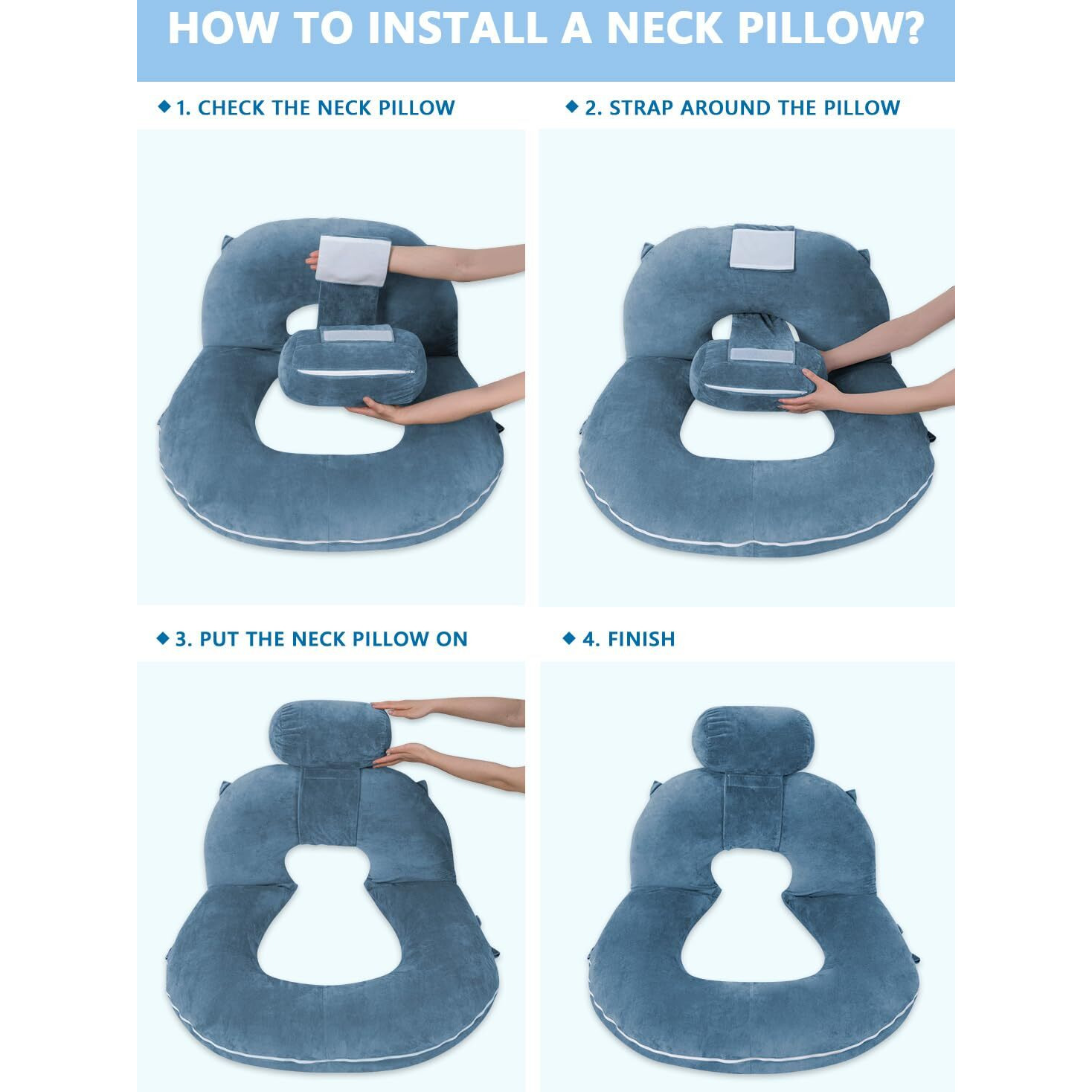 HOW TO INSTALL A NECK PILLOW?

◆ 1. CHECK THE NECK PILLOW

◆ 2. STRAP AROUND THE PILLOW

◆ 3. PUT THE NECK PILLOW ON

◆ 4. FINISH