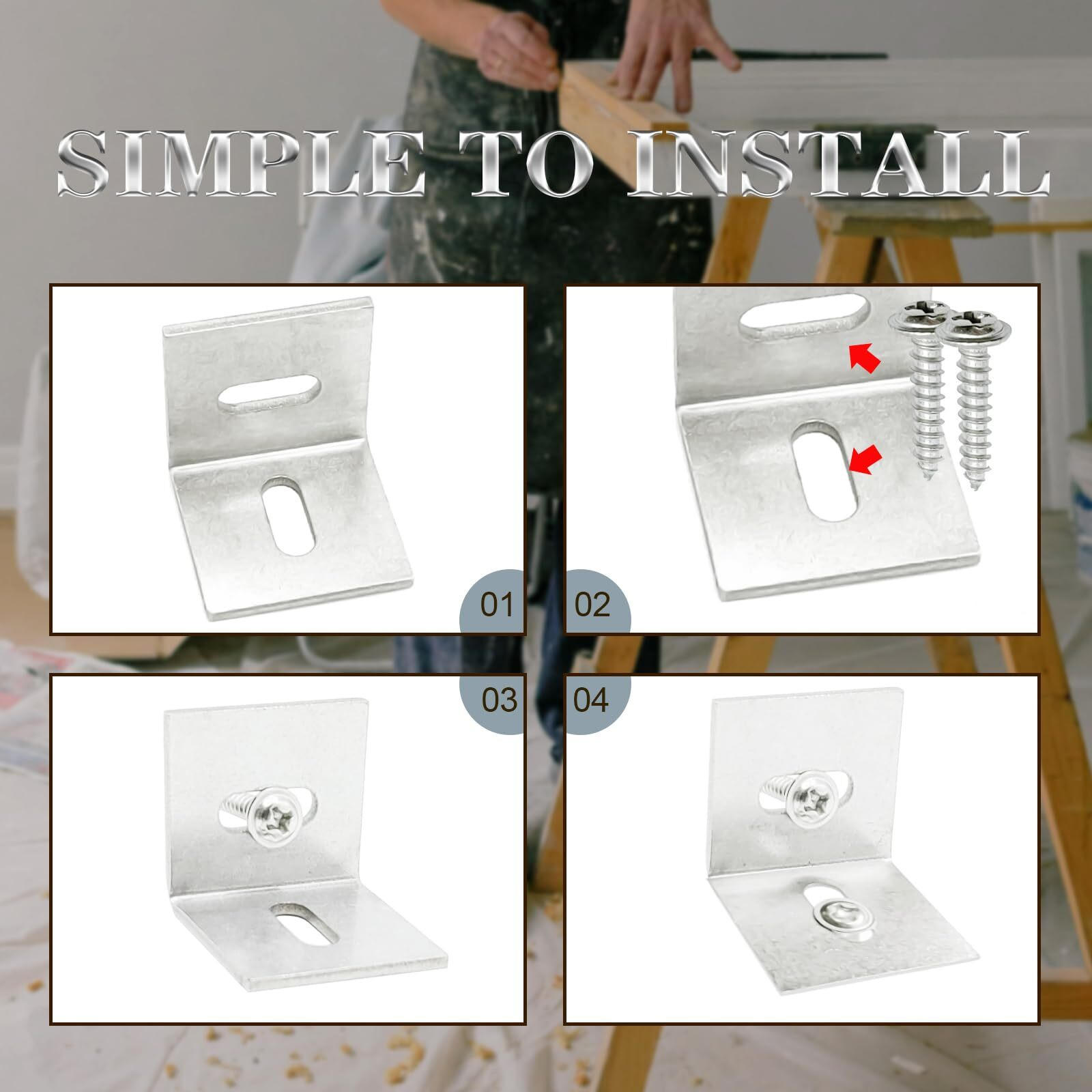 SIMPLE TO INSTALL

01

02

03

04