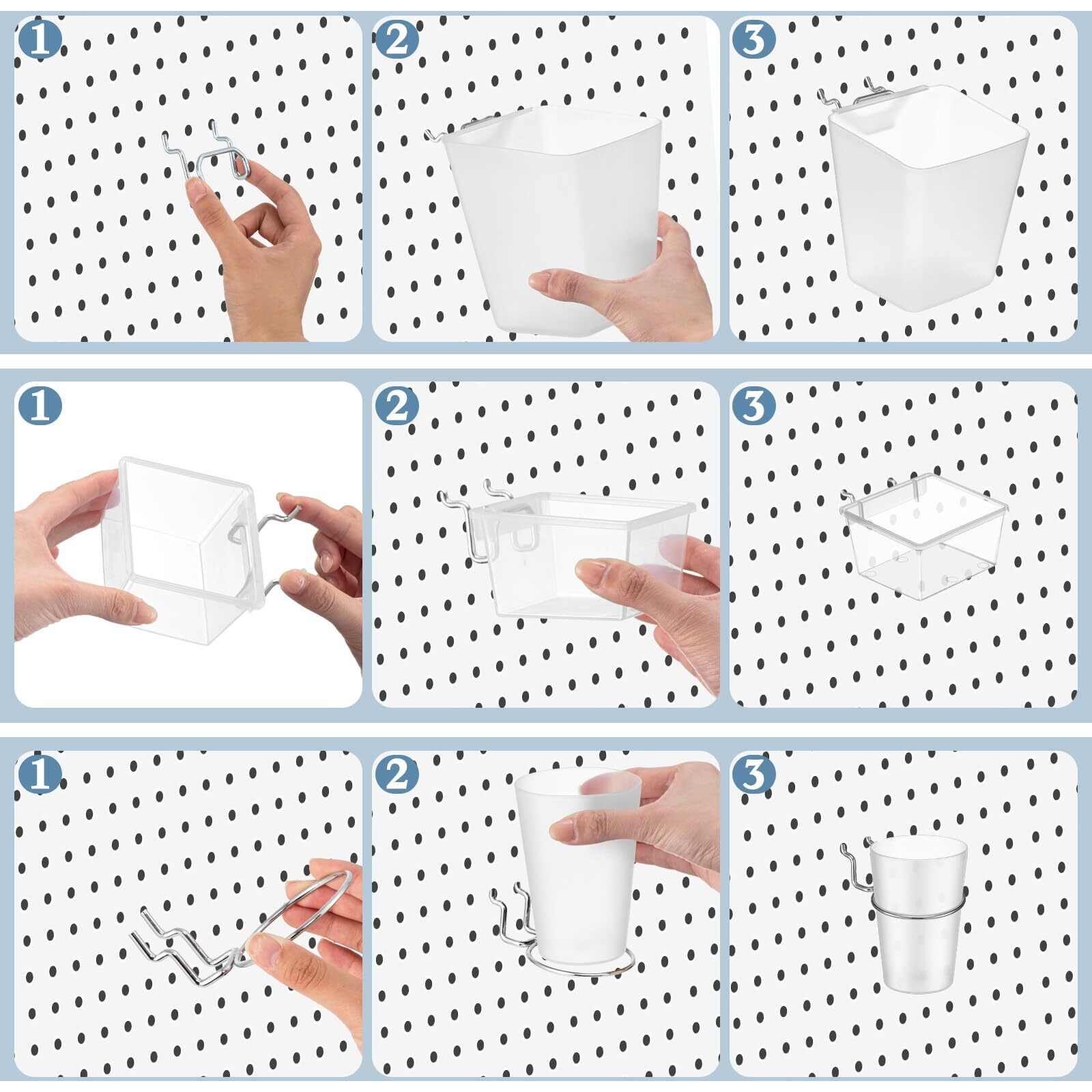 1
2
3
1
2
3
1
2
3