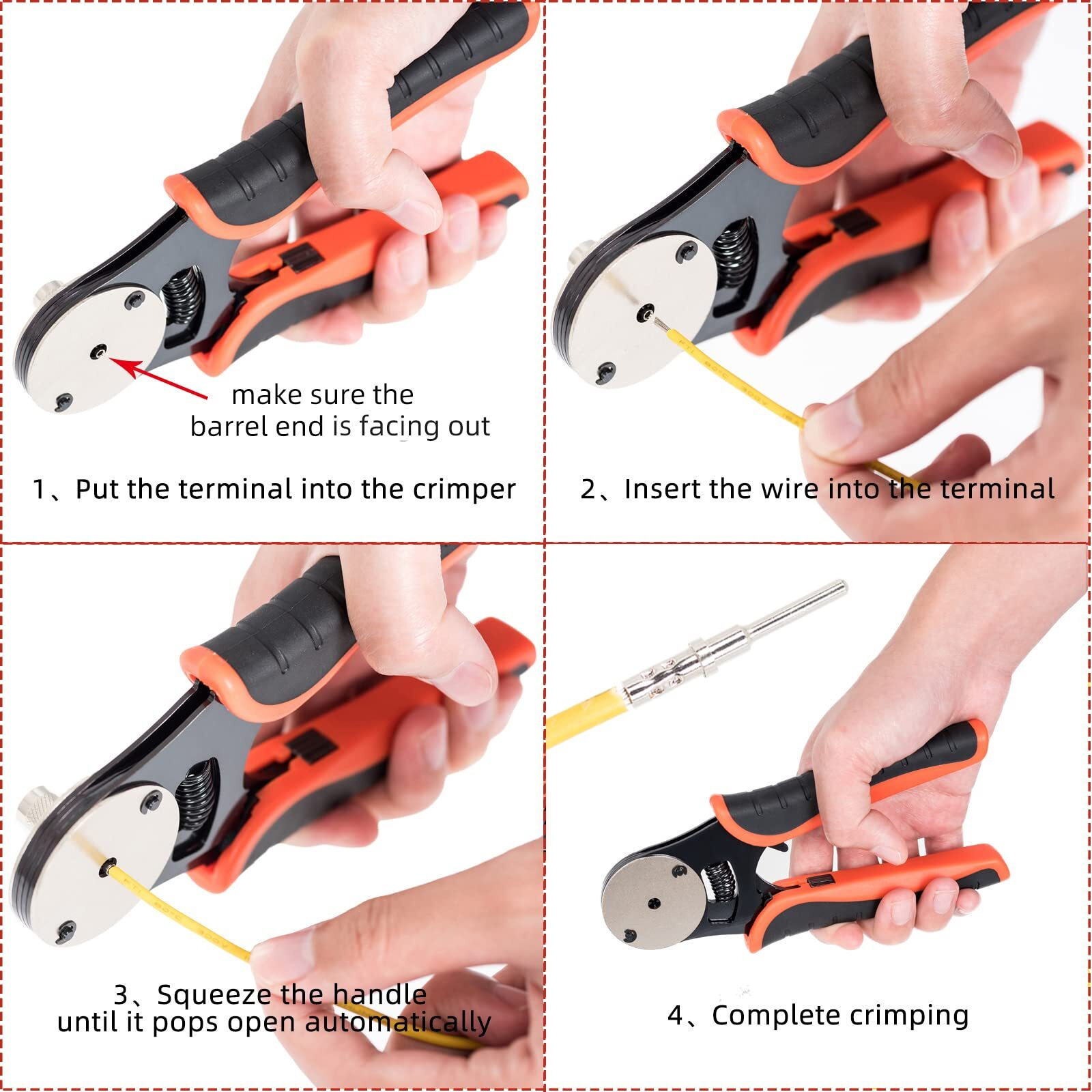 make sure the barrel end is facing out

1、Put the terminal into the crimper

2、Insert the wire into the terminal

3、Squeeze the handle until it pops open automatically

4、Complete crimping