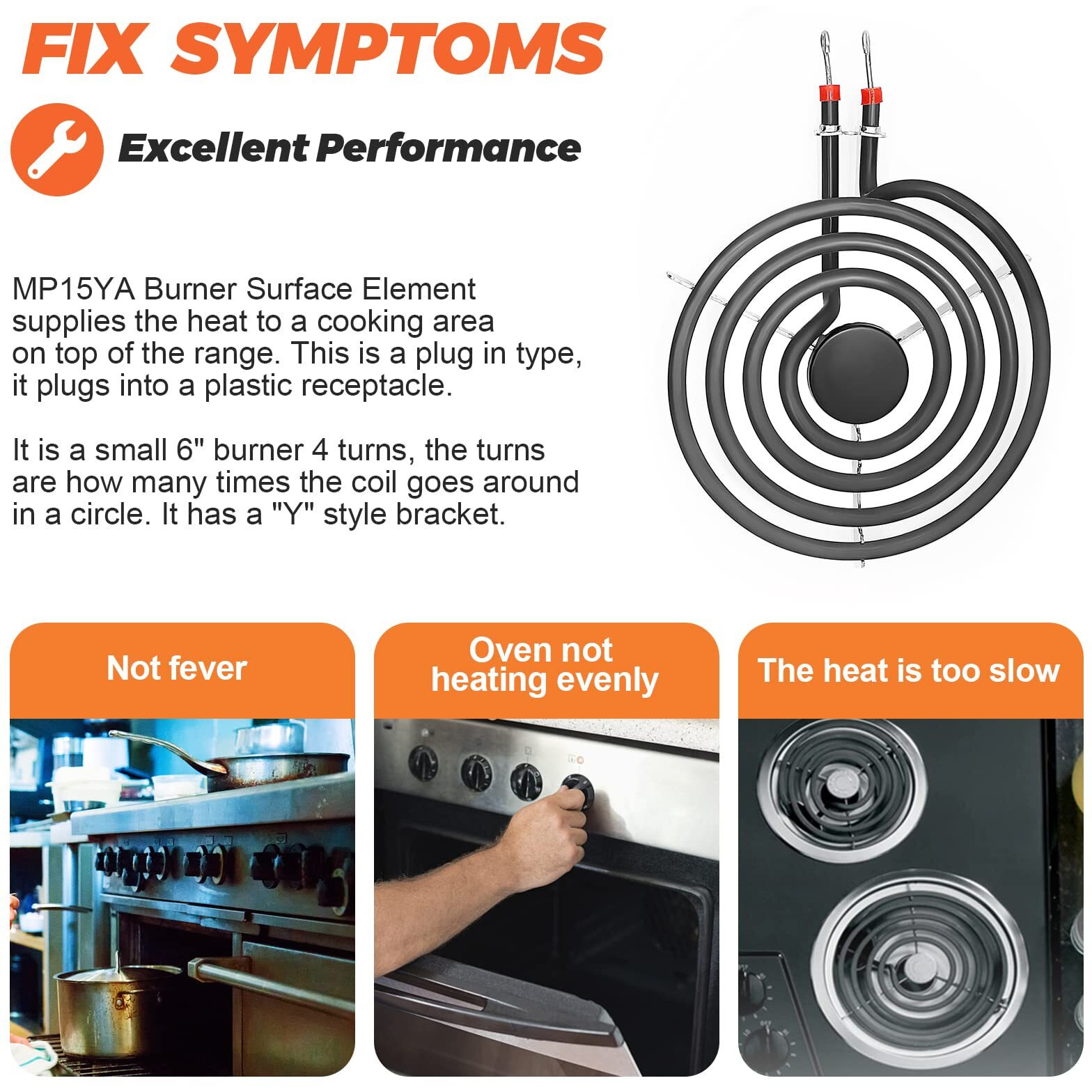 FIX SYMPTOMS

Excellent Performance

MP15YA Burner Surface Element supplies the heat to a cooking area on top of the range. This is a plug in type, it plugs into a plastic receptacle.

It is a small 6" burner 4 turns, the turns are how many times the coil goes around in a circle. It has a "Y" style bracket.

Not fever

Oven not heating evenly

The heat is too slow