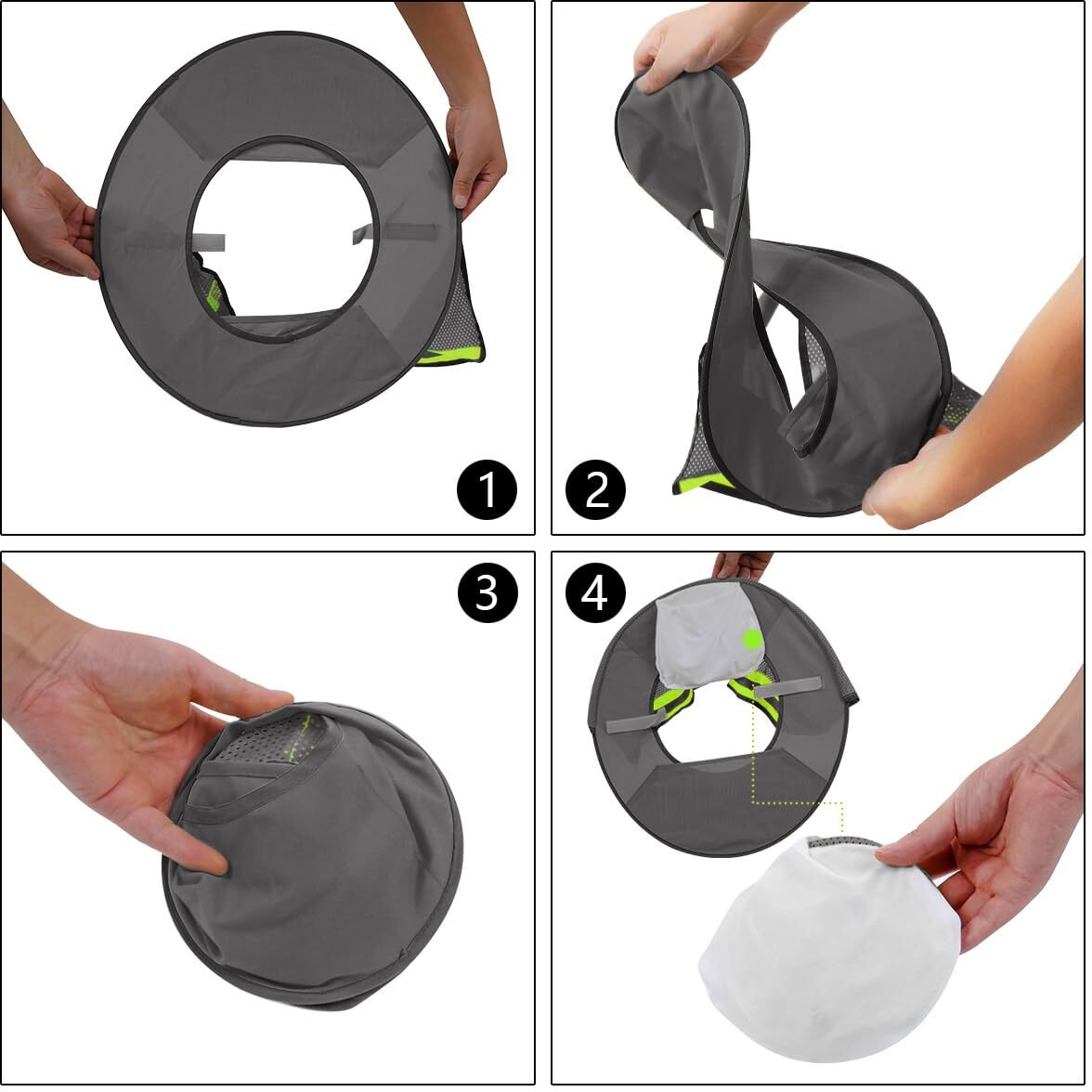 1

2

3

4