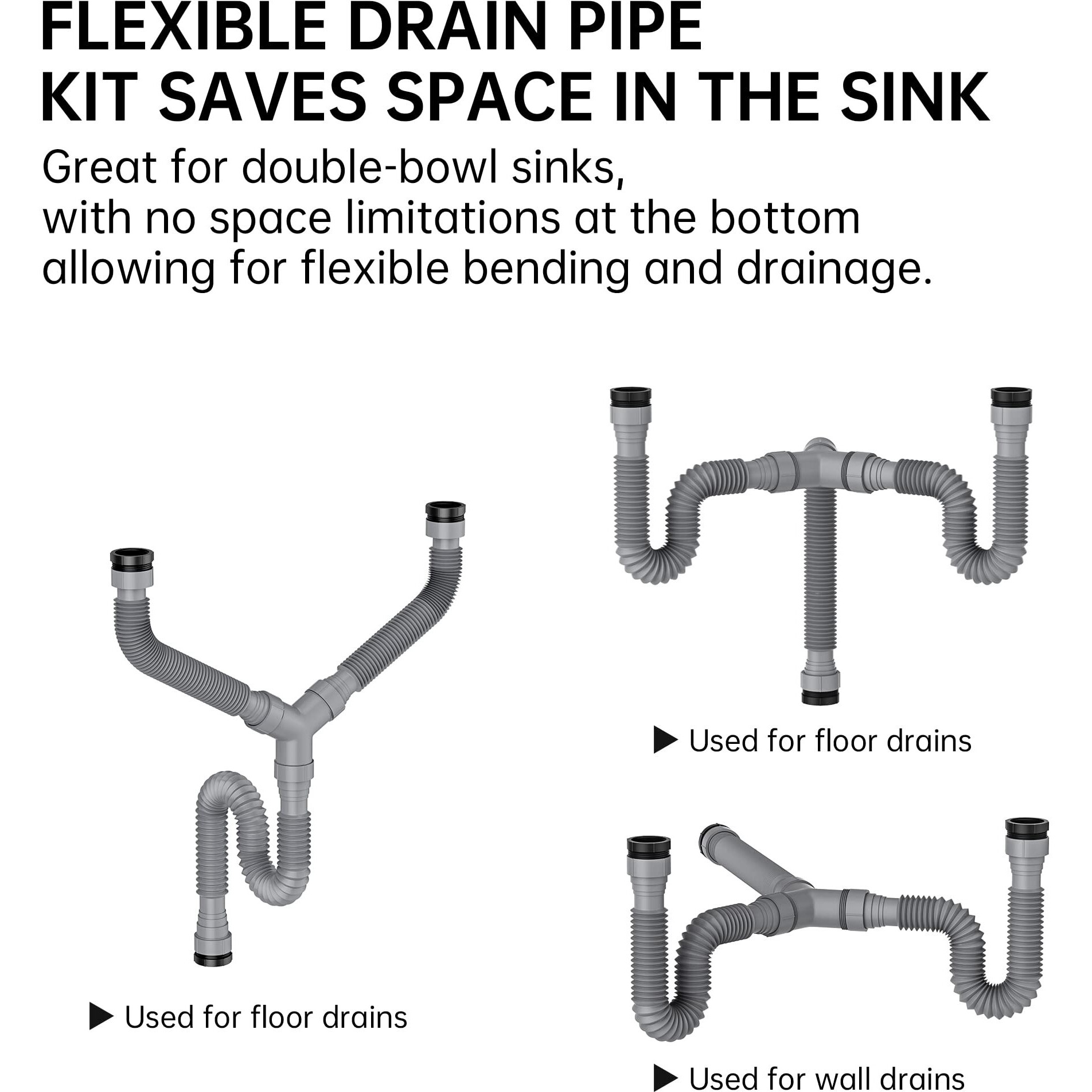 FLEXIBLE DRAIN PIPE KIT SAVES SPACE IN THE SINK

Great for double-bowl sinks, with no space limitations at the bottom allowing for flexible bending and drainage.

▶ Used for floor drains

▶ Used for floor drains

▶ Used for wall drains