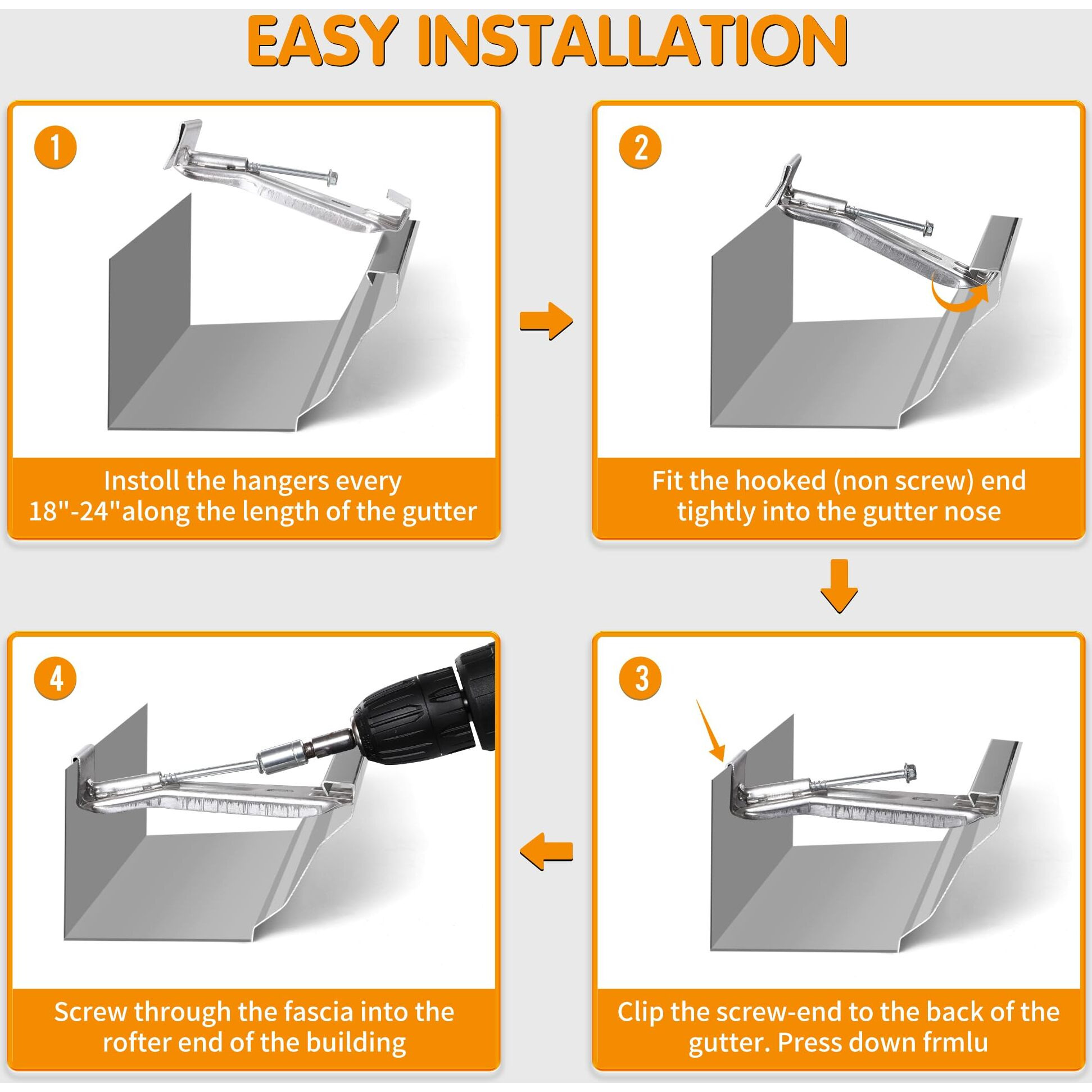 EASY INSTALLATION

1

Instoll the hangers every 18"-24"along the length of the gutter

2

Fit the hooked (non screw) end tightly into the gutter nose

3

Clip the screw-end to the back of the gutter. Press down frmlu

4

Screw through the fascia into the rofter end of the building